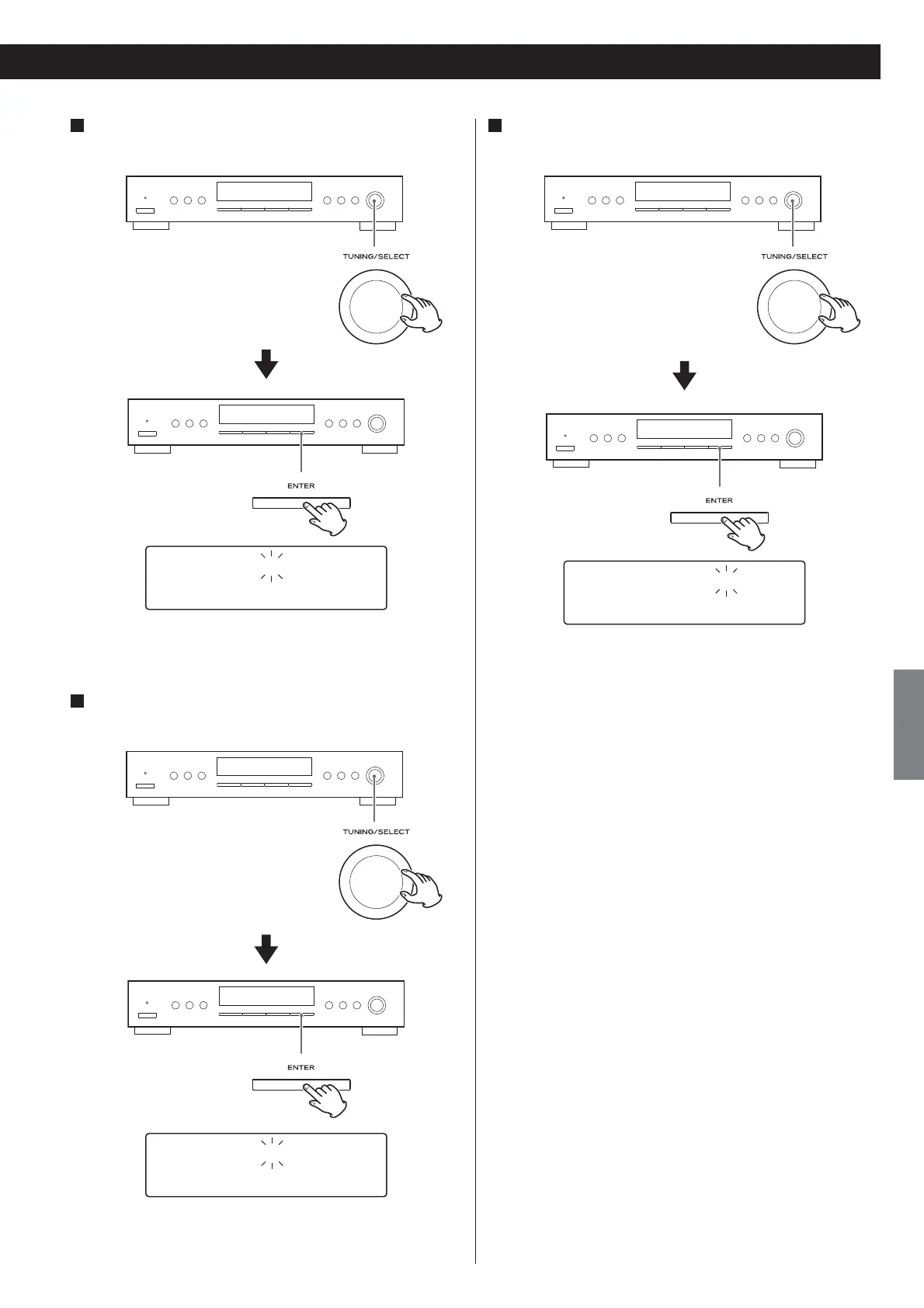 TUNING/SELECT

ENTER

TUNING/SELECT

ENTER

TUNING/SELECT

ENTER