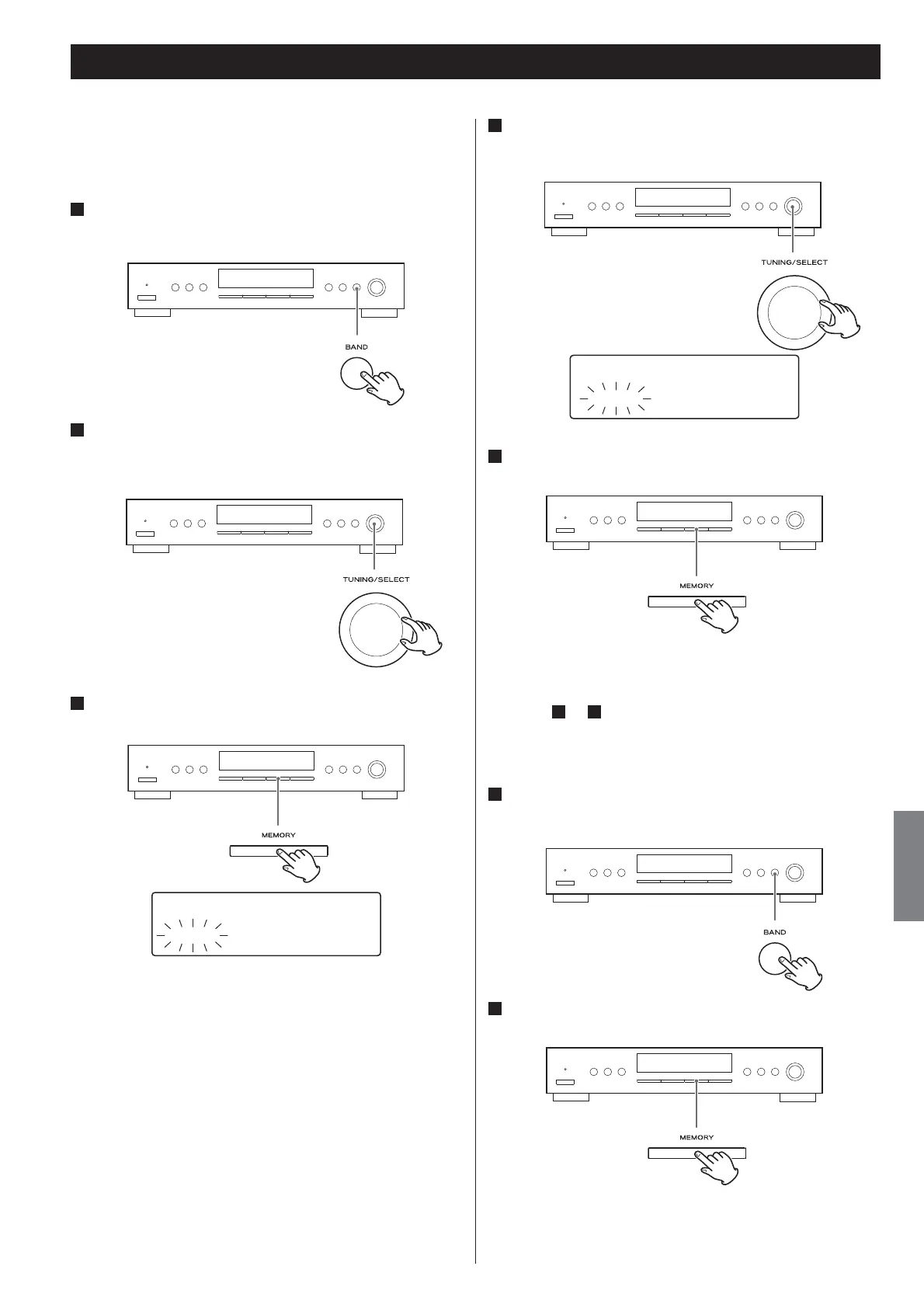 BAND

TUNING/SELECT

MEMORY

TUNING/SELECT

MEMORY

BAND

MEMORY