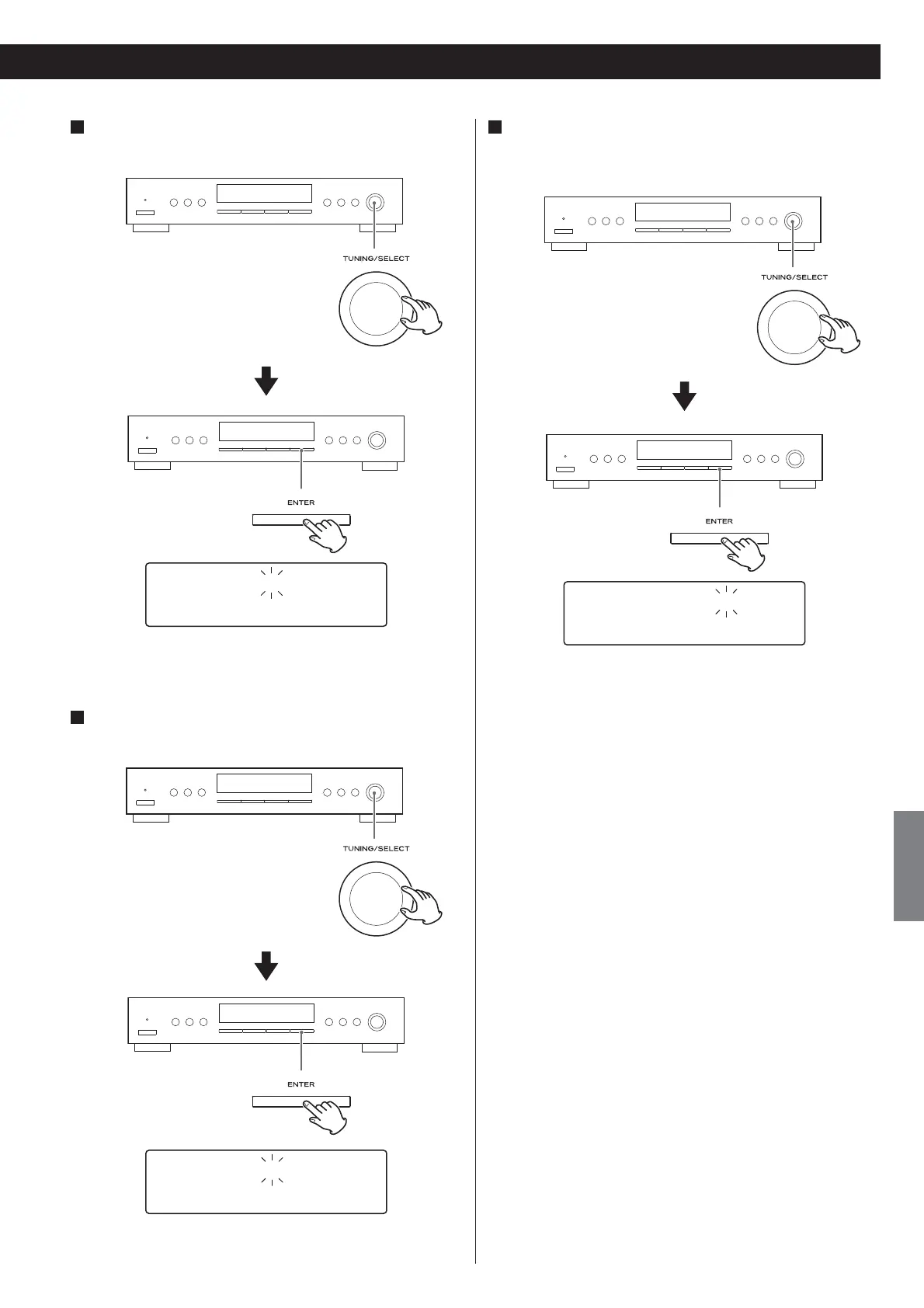 TUNING/SELECT

ENTER

TUNING/SELECT

ENTER

TUNING/SELECT

ENTER