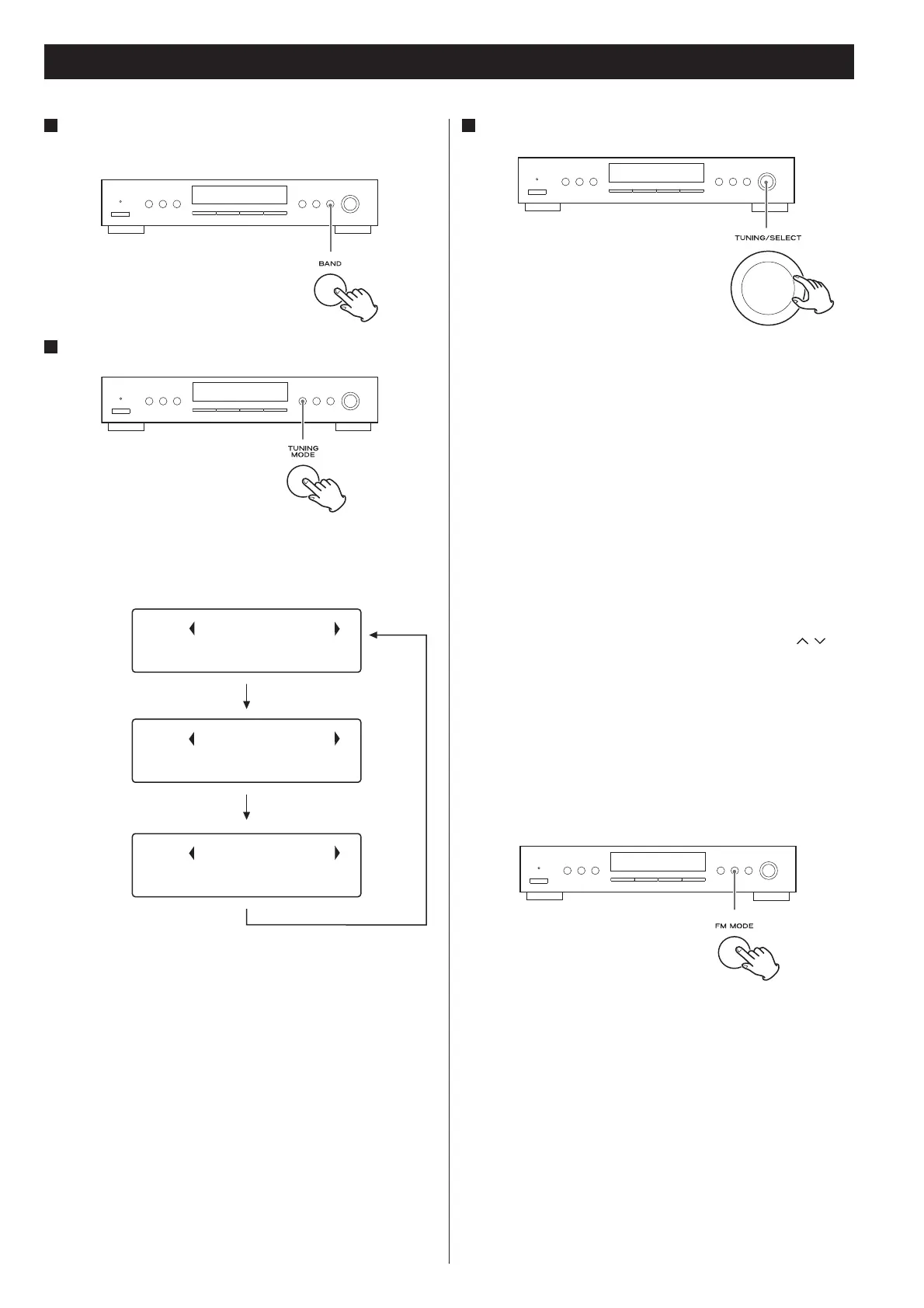 BAND

TUNING MODE

TUNING/SELECT

FM MODE