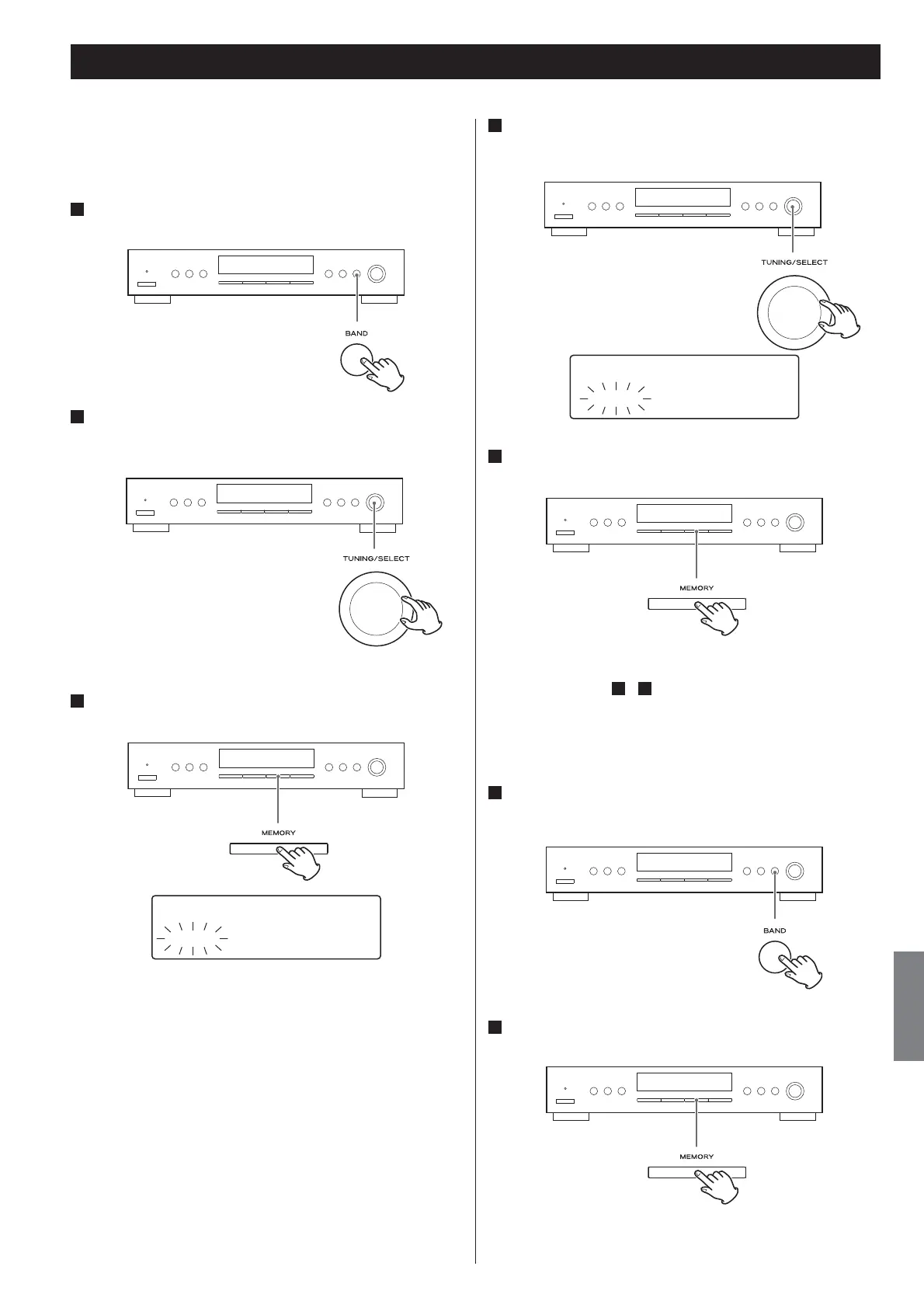 BAND

TUNING/SELECT

MEMORY

TUNING/SELECT

MEMORY

BAND

MEMORY