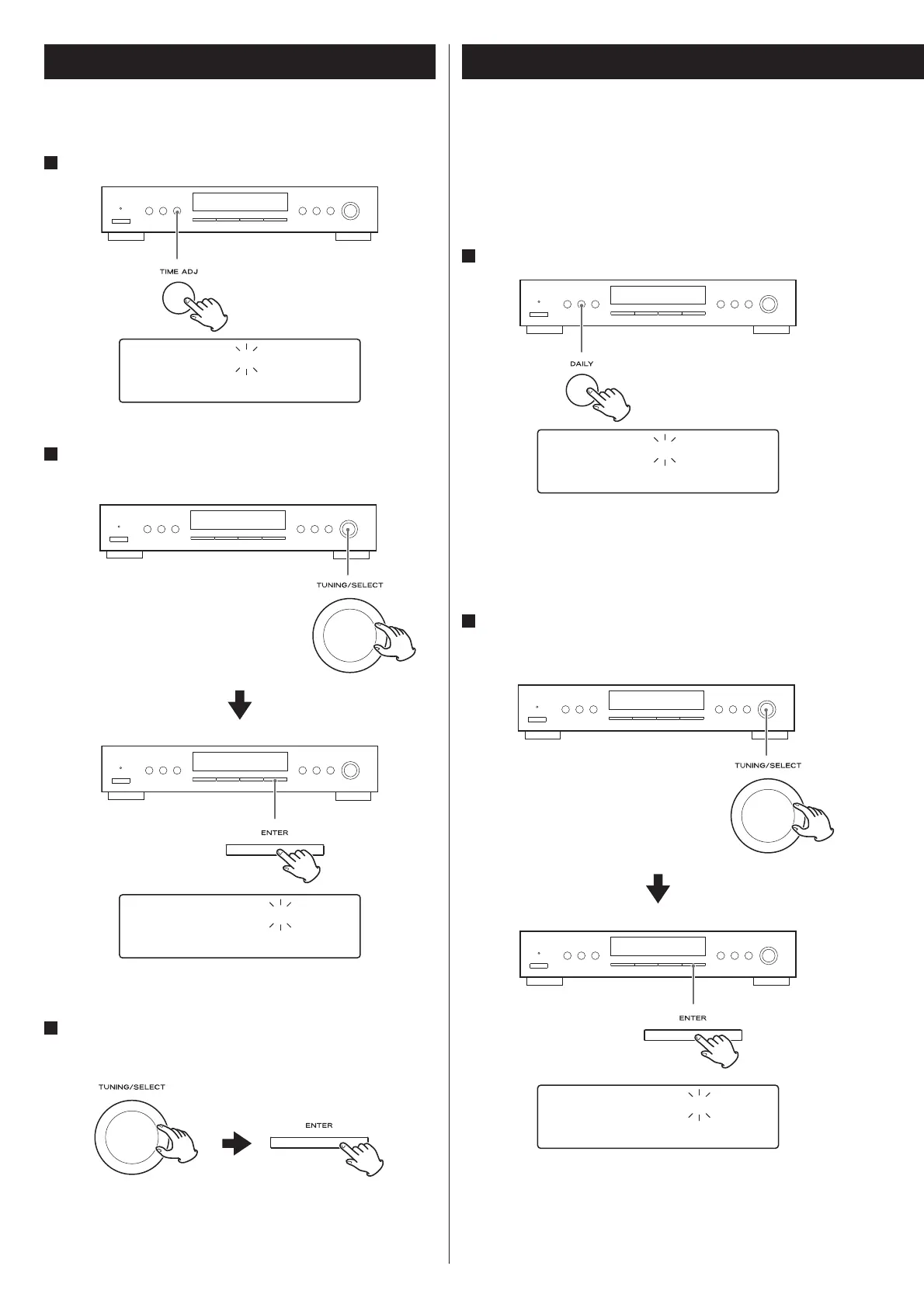 TIME ADJ

TUNING/SELECT

ENTER

TUNING/SELECT

ENTER

DAILY

TUNING/SELECT

ENTER