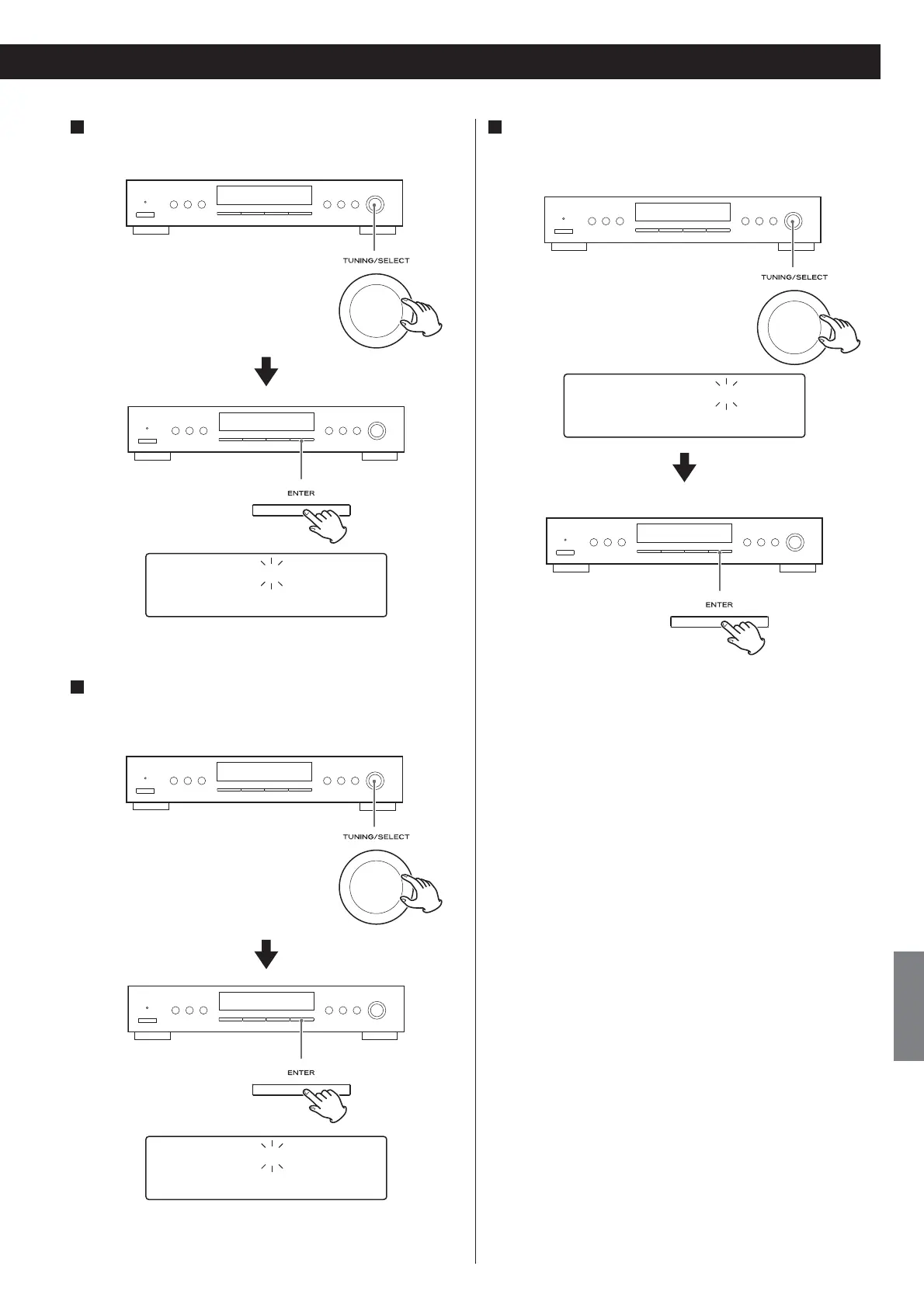 TUNING/SELECT

ENTER

TUNING/SELECT

ENTER

TUNING/SELECT

ENTER