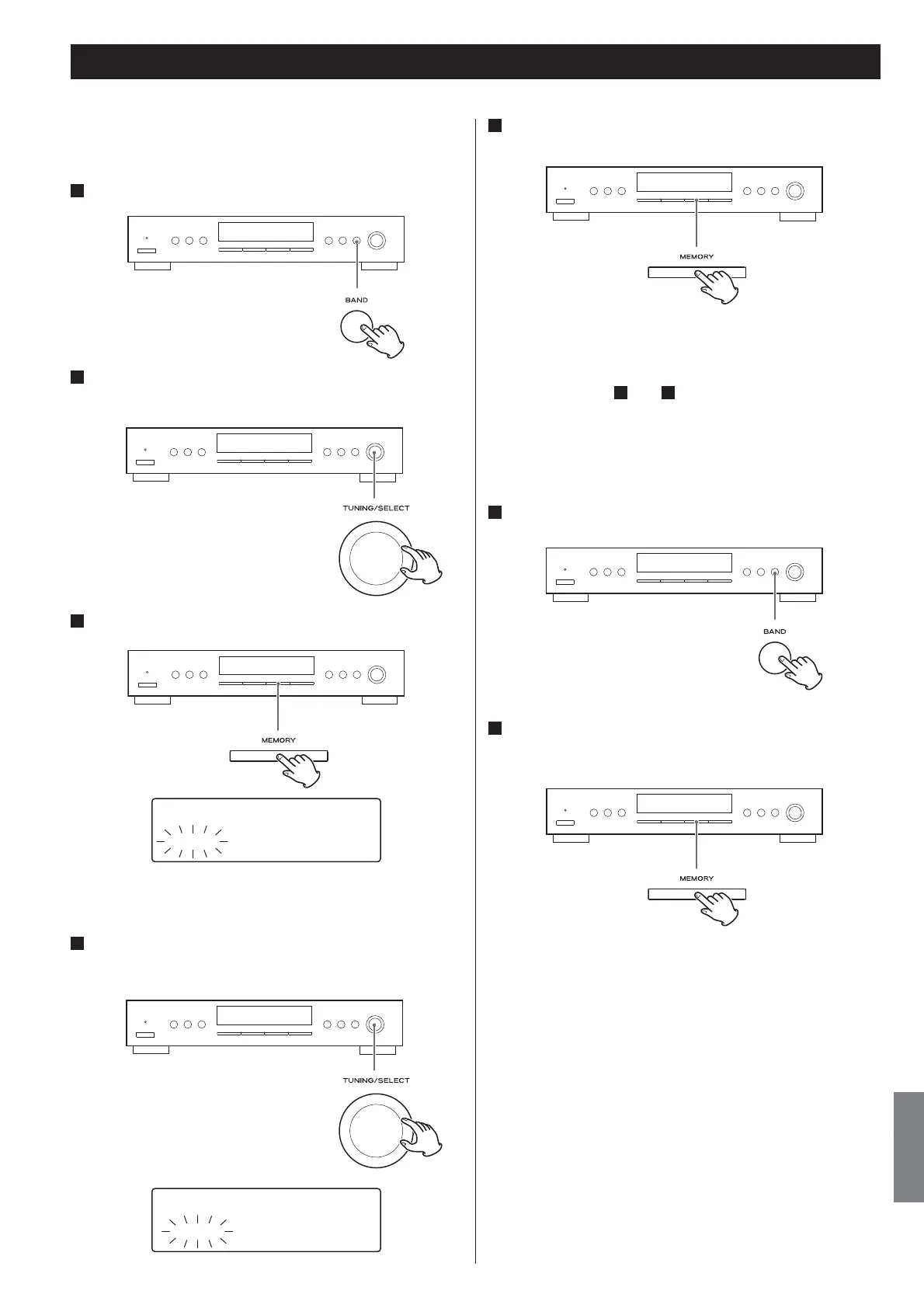 BAND

TUNING/SELECT

MEMORY

TUNING/SELECT

MEMORY

BAND

MEMORY