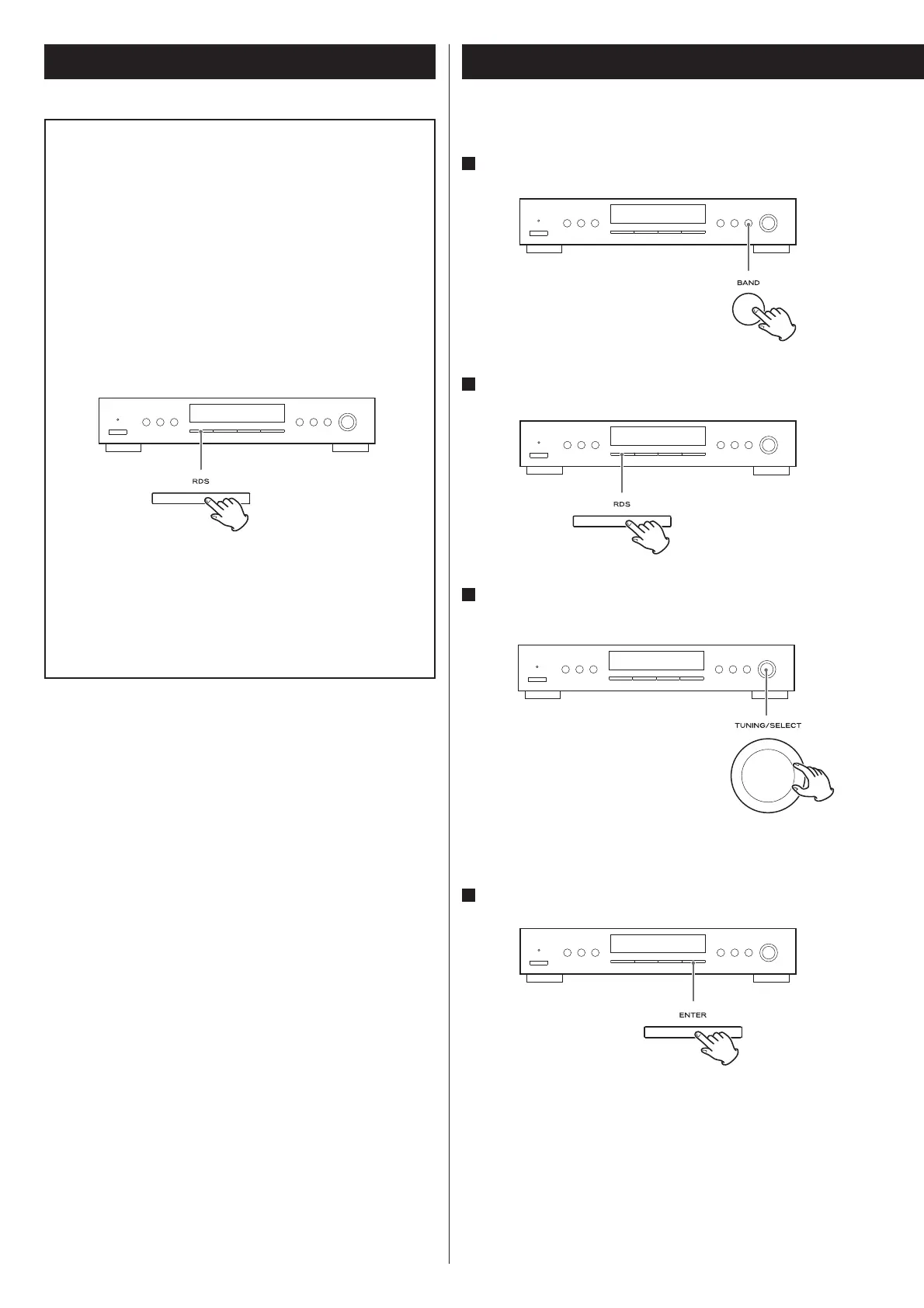 RDS

BAND

RDS

TUNING/SELECT

ENTER