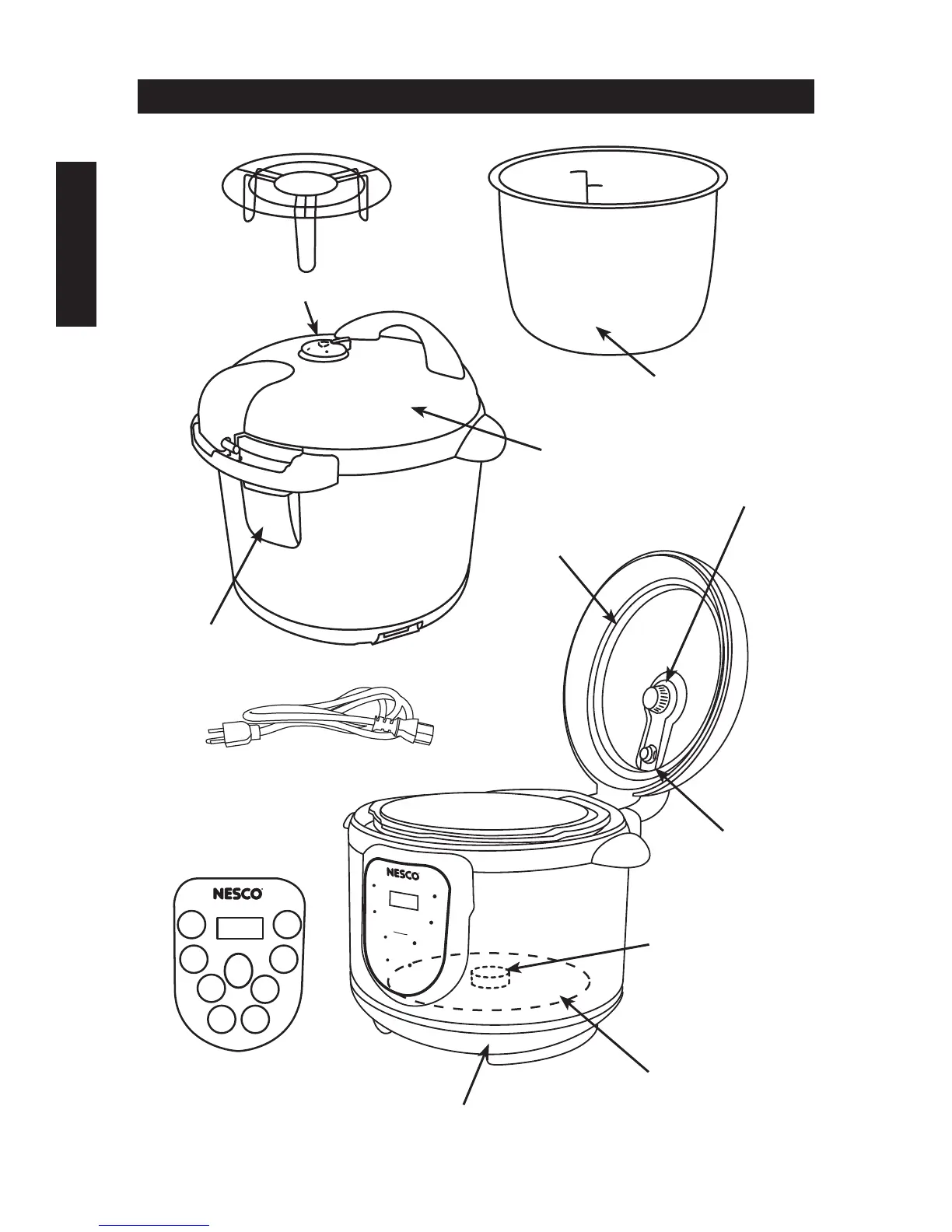 NESCO

NESCO