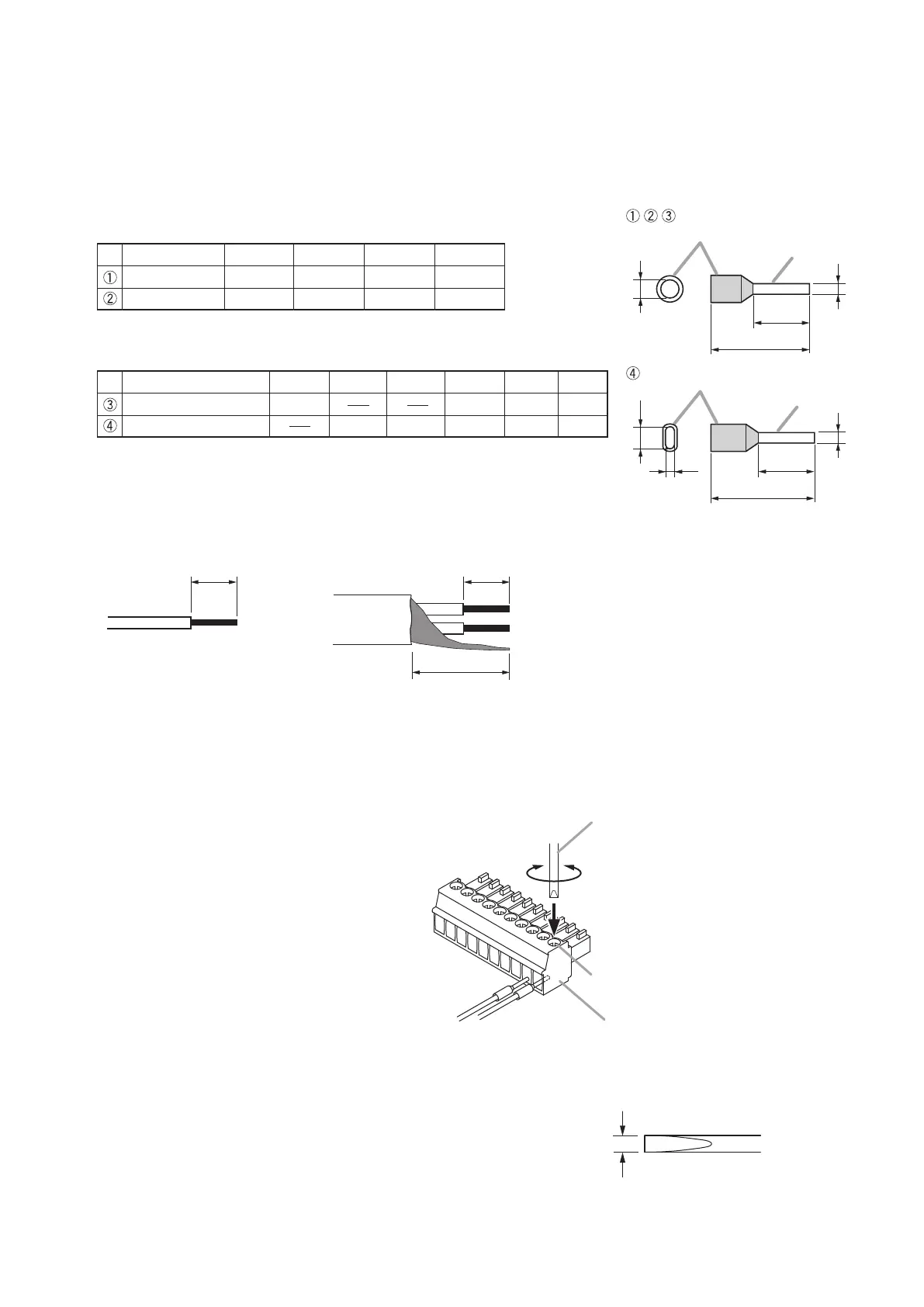 ①②③

| | | | | | |
|---|---|---|---|---|---|
| ① | | | | | |
| ② | | | | | |

④

| | | | | | | | |
|---|---|---|---|---|---|---|---|
| ③ | | | — | — | | | |
| ④ | | — | | | | | |