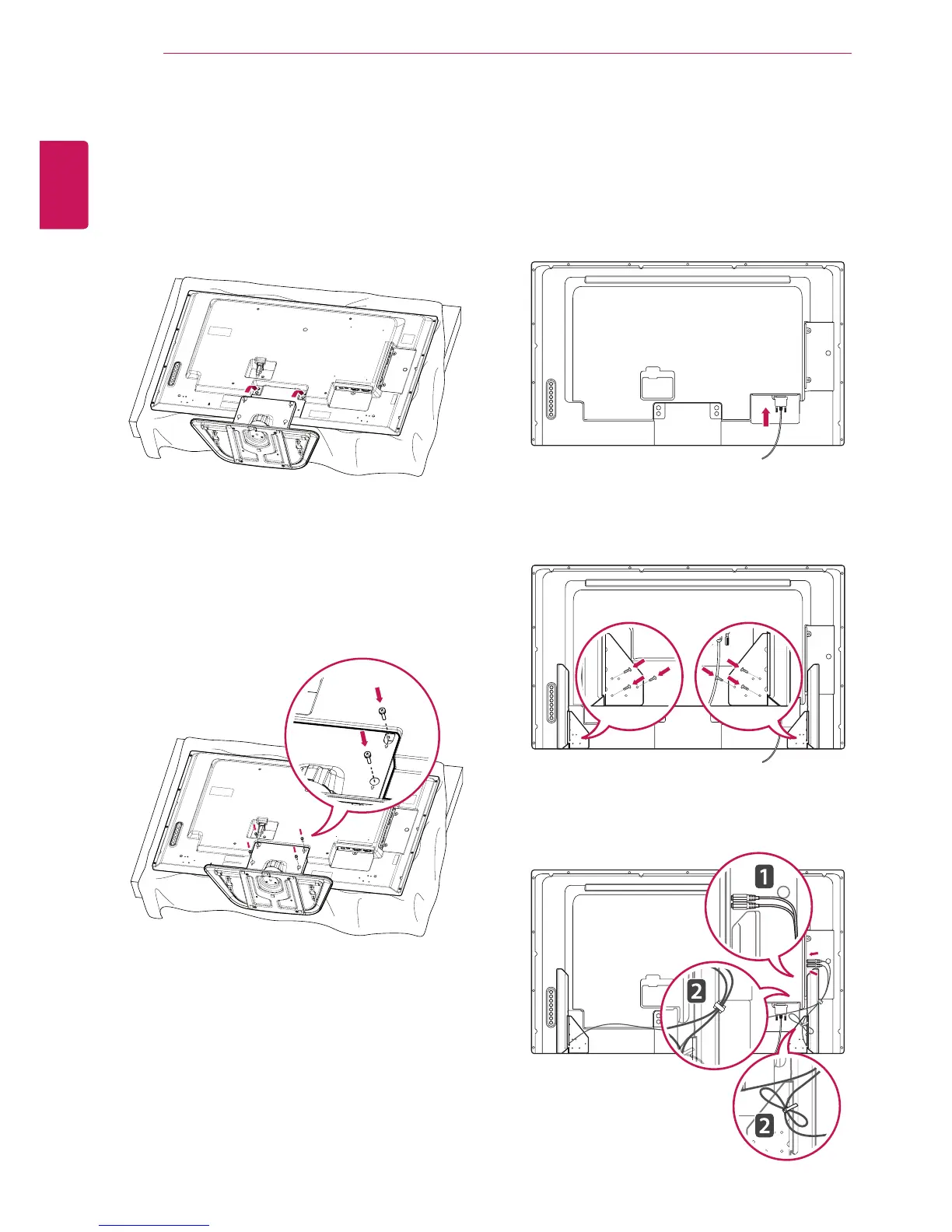 1

2

2