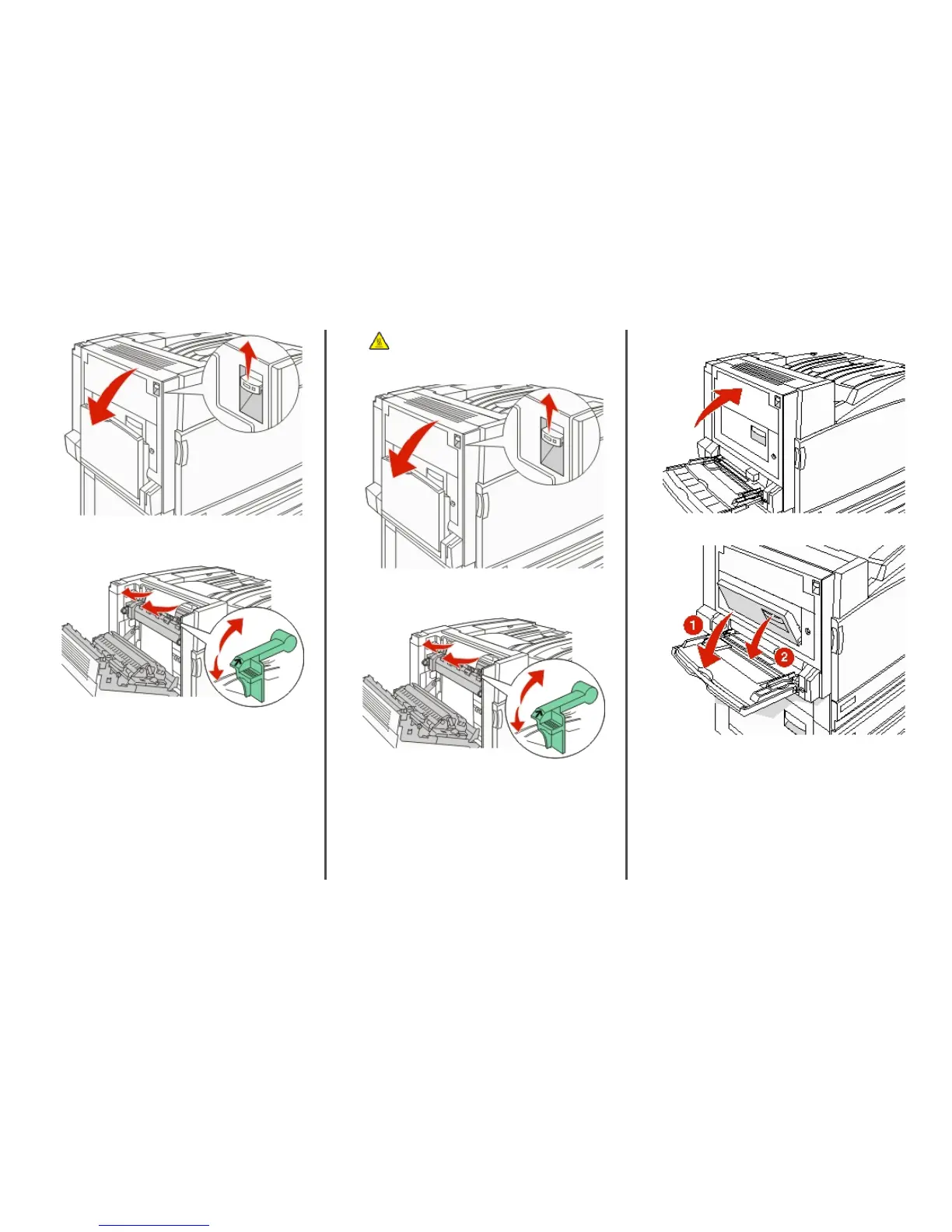 1

2