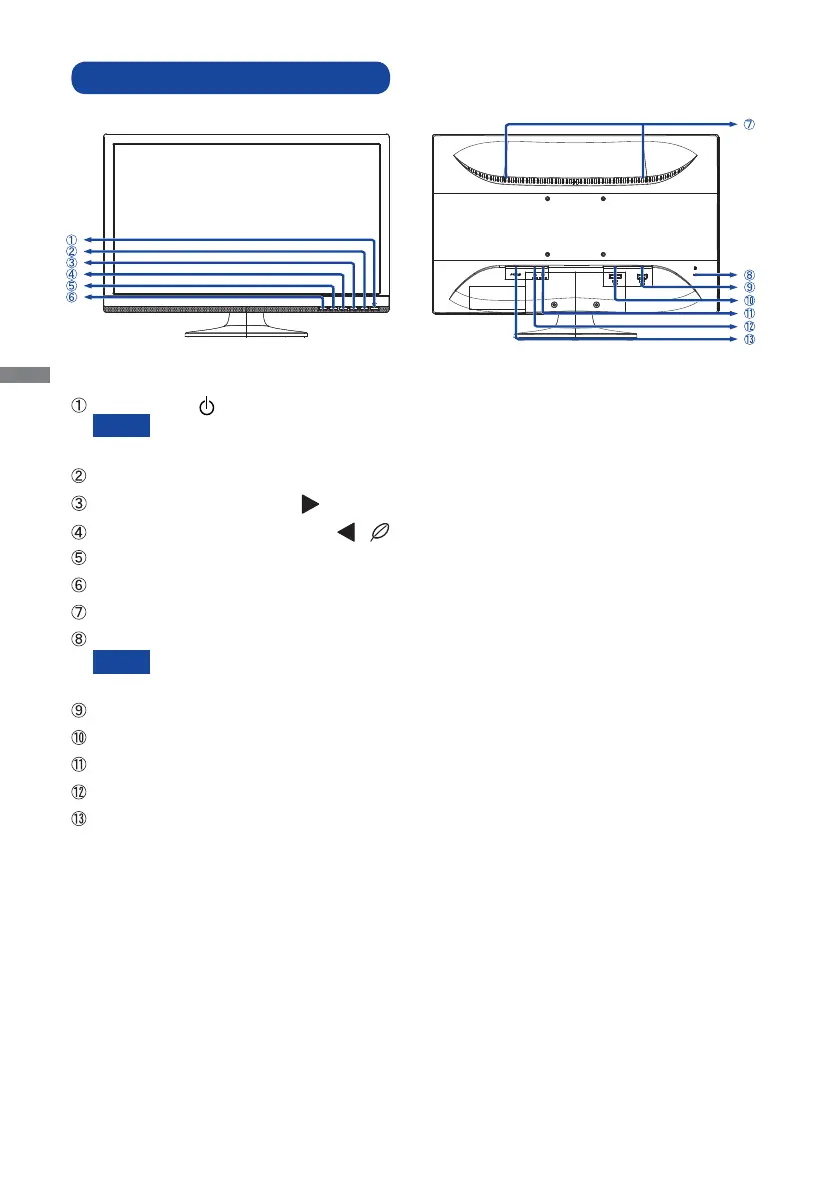 ①
②
③
④
⑤
⑥
⑦
⑧
⑨
⑩
⑪
⑫
⑬

①

②
③
④
⑤
⑥
⑦
⑧

⑨
⑩
⑪
⑫
⑬