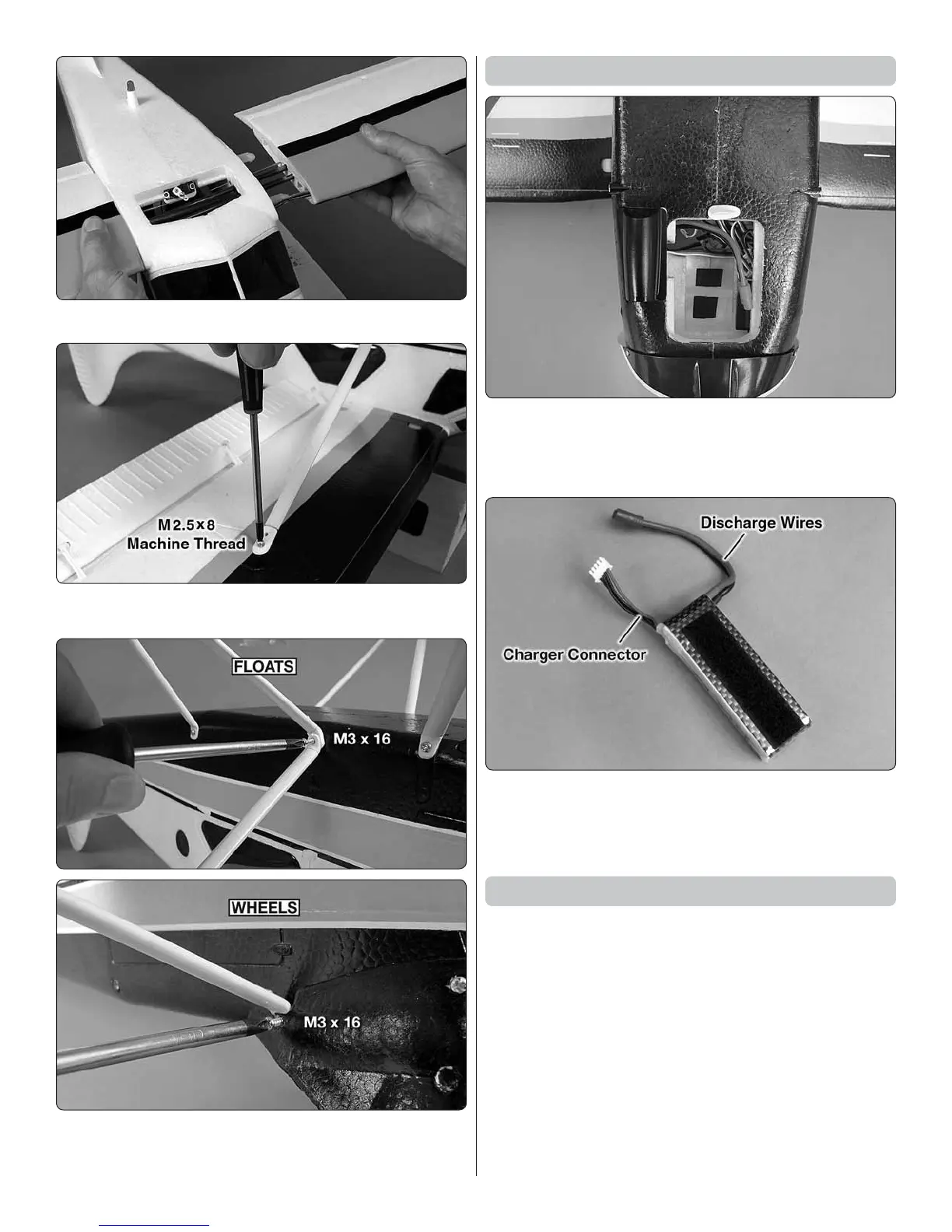 M2.5x8
Machine Thread

FLOATS

M3 x 16

WHEELS

M3 x 16

Discharge Wires

Charger Connector