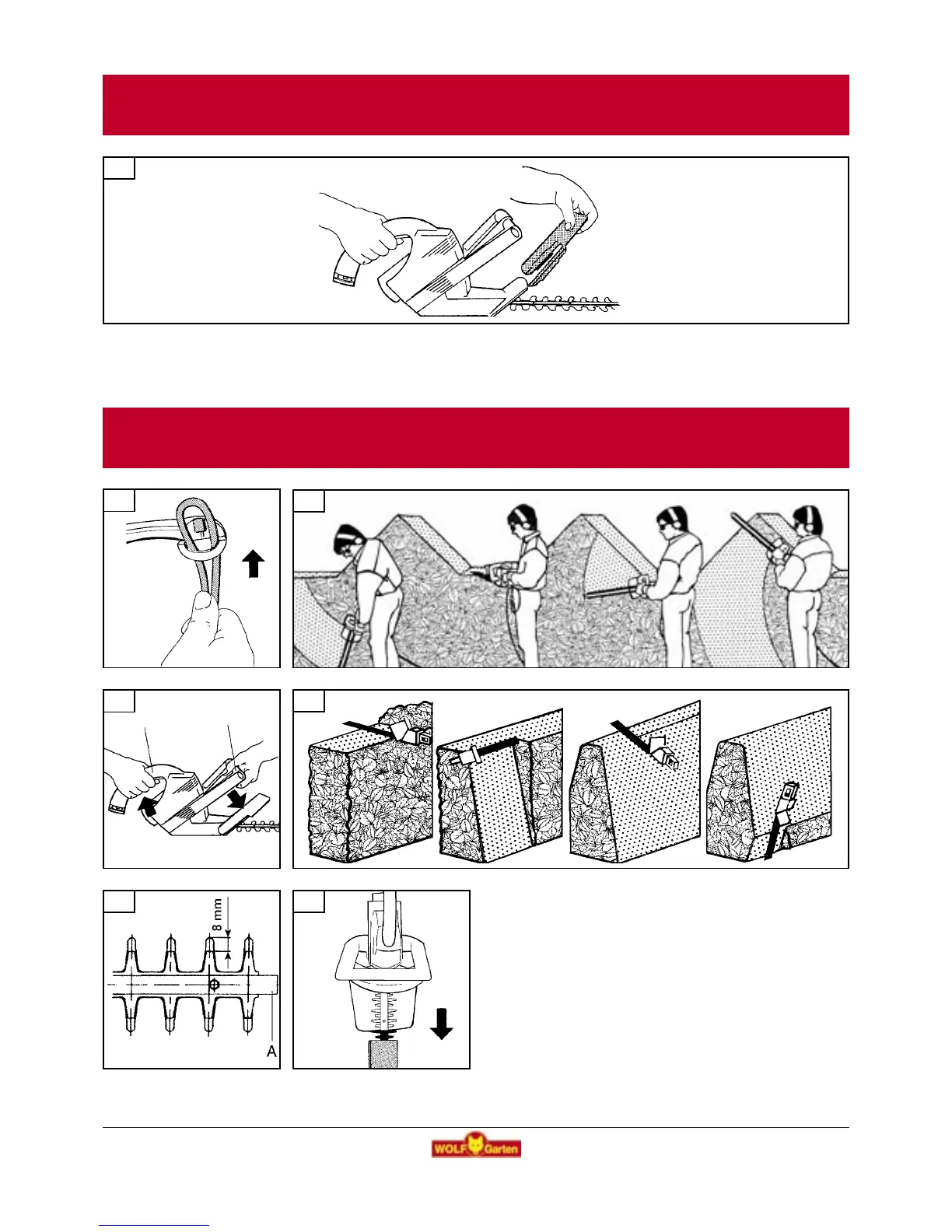 8 mm

A

WOLF Garten