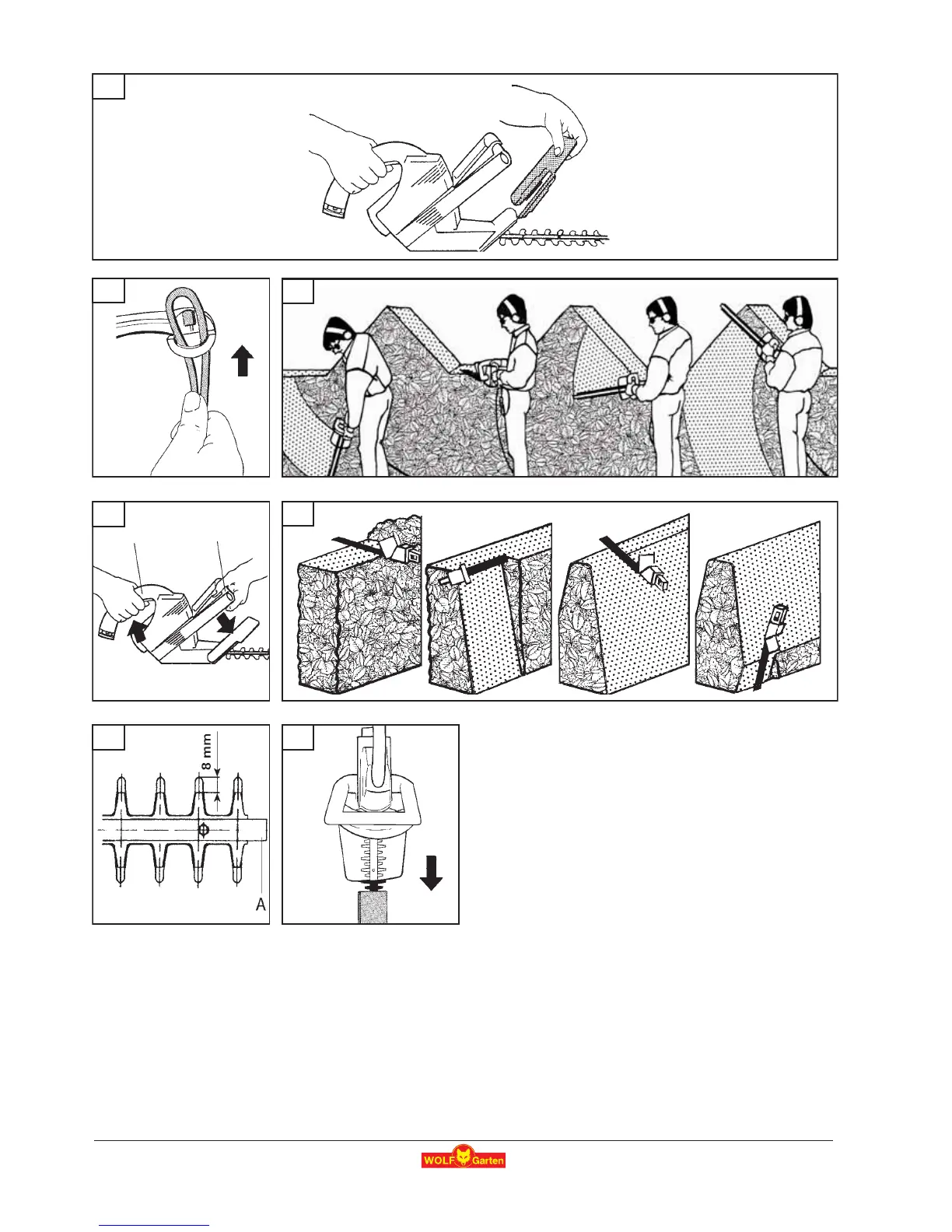 8 mm

A

WOLF Garten