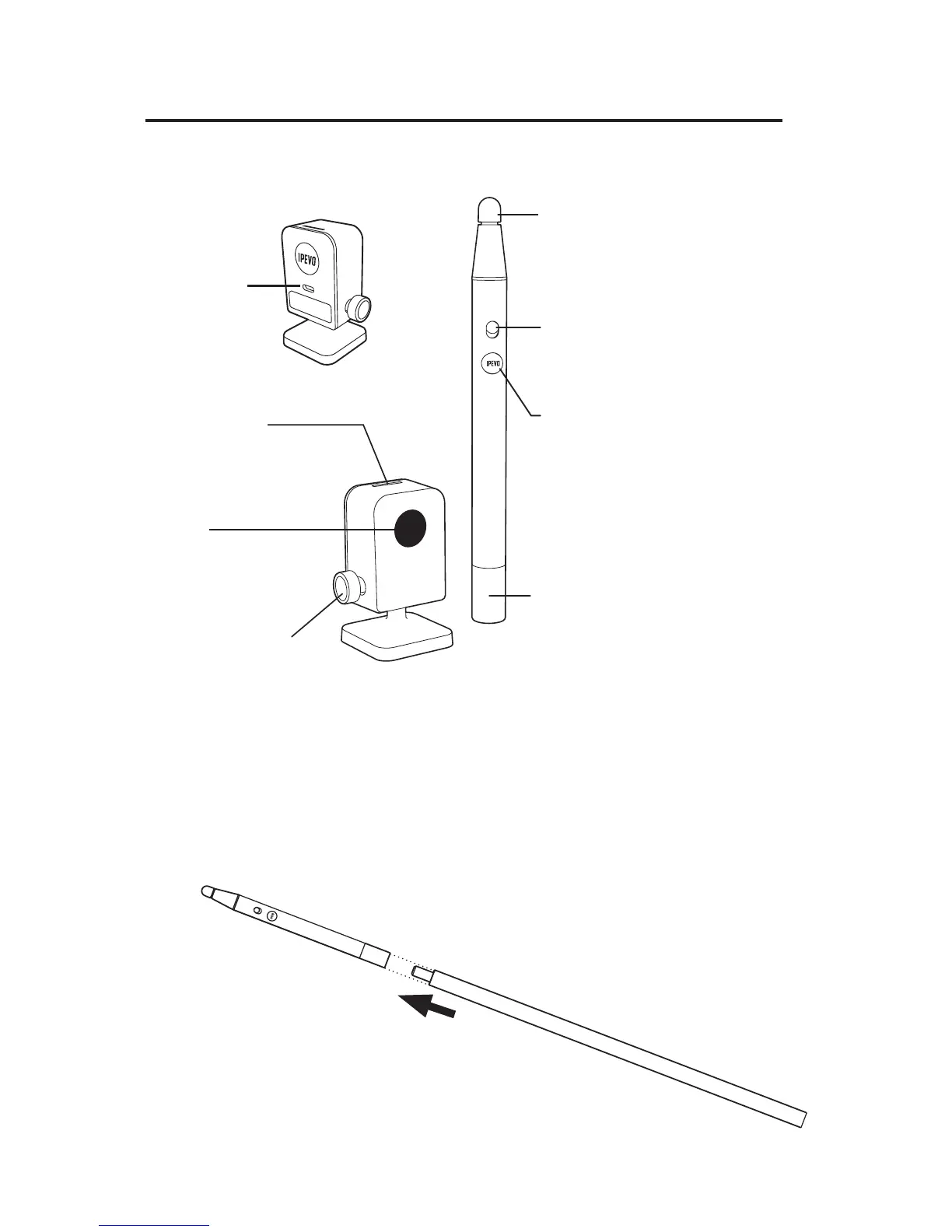 IPEVO

IPEVO