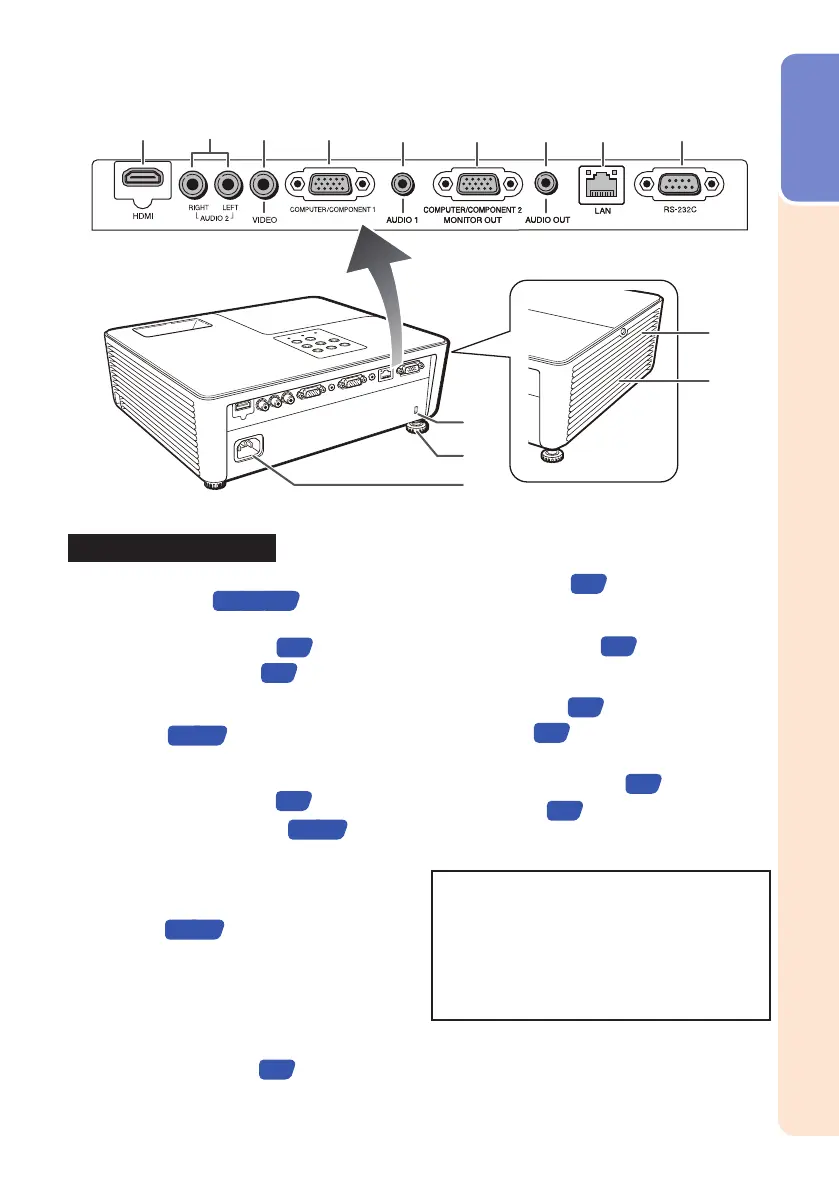 HDMI

RIGHT LEFT
AUDIO 2

VIDEO

COMPUTER/COMPONENT 1

AUDIO 1

COMPUTER/COMPONENT 2
MONITOR OUT

AUDIO OUT

LAN

RS-232C