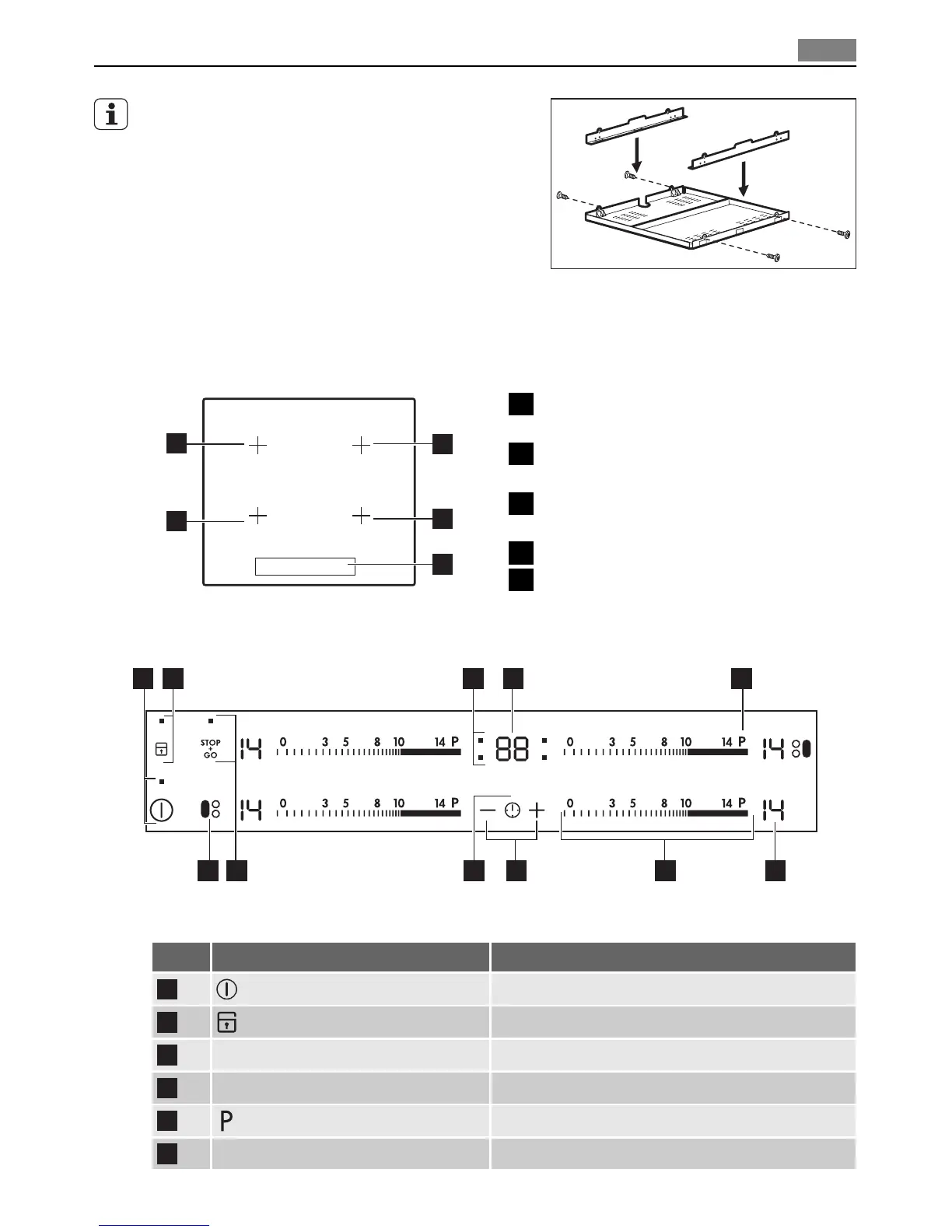 STOP
+
GO

14 0 3 5 8 10 14 P

88

0 3 5 8 10 14 P 14

14 0 3 5 8 10 14 P

0 3 5 8 10 14 P 14

P