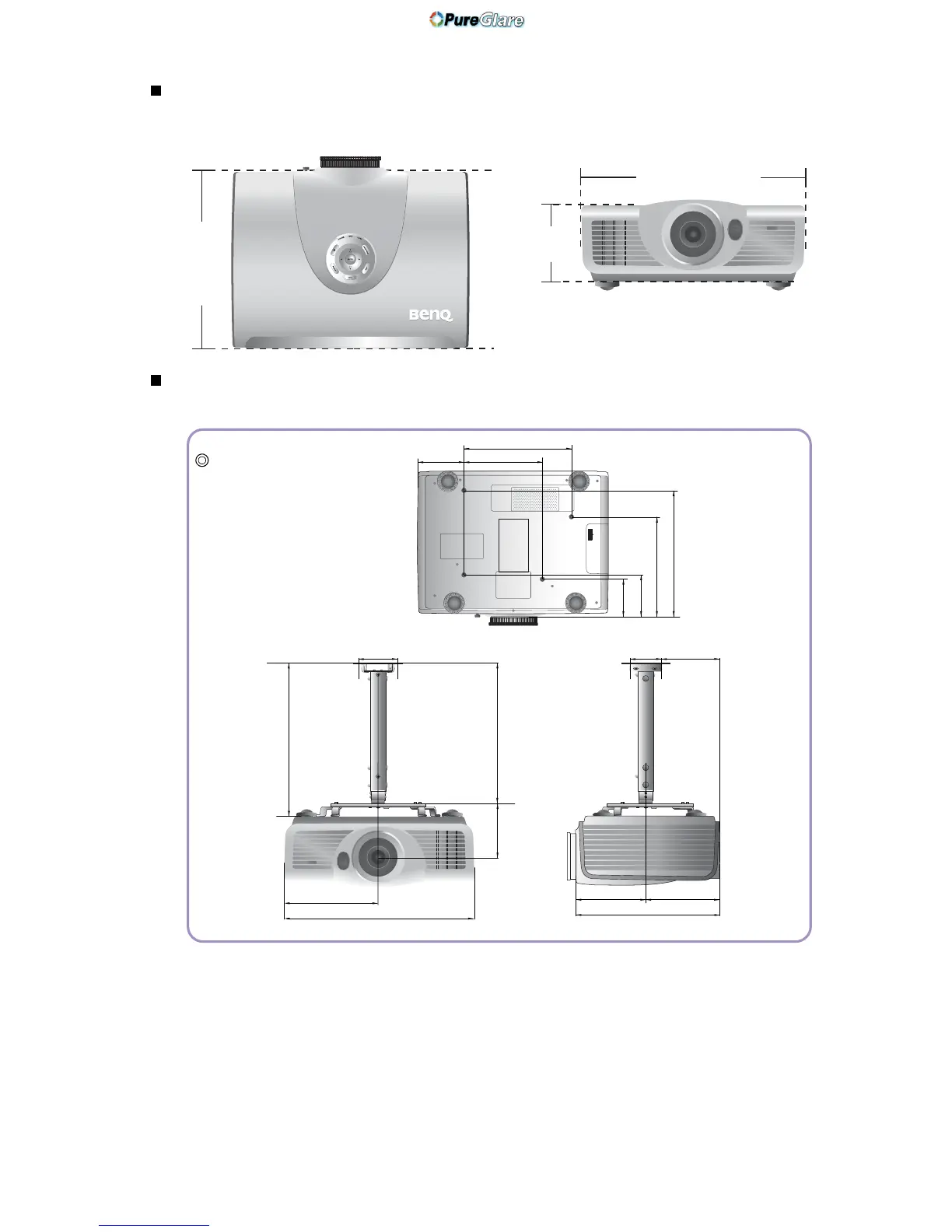 PureGlare

BenQ