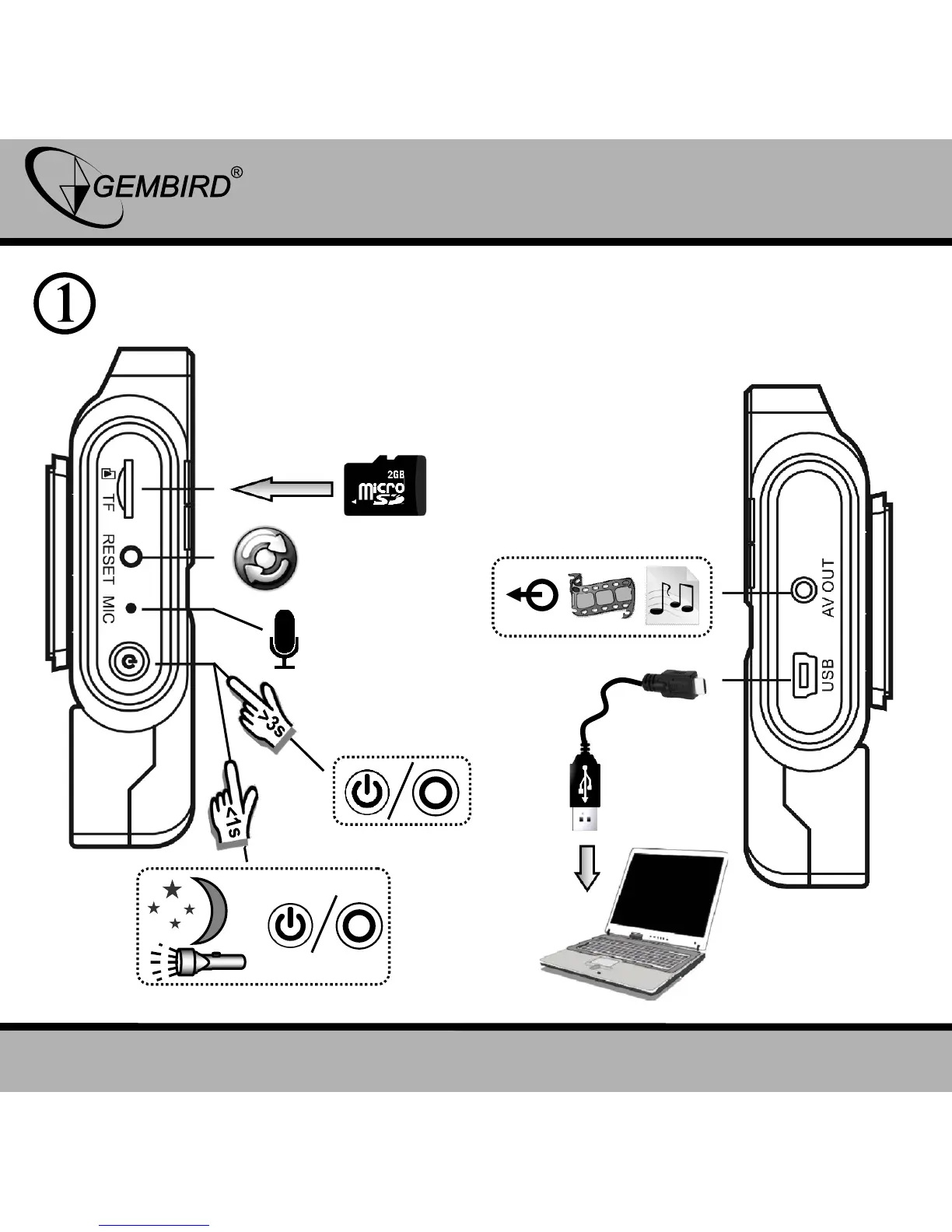 GEMBIRD®

①

TF

RESET

MIC

2GB micro SD

>3s

<1s

AV OUT

USB