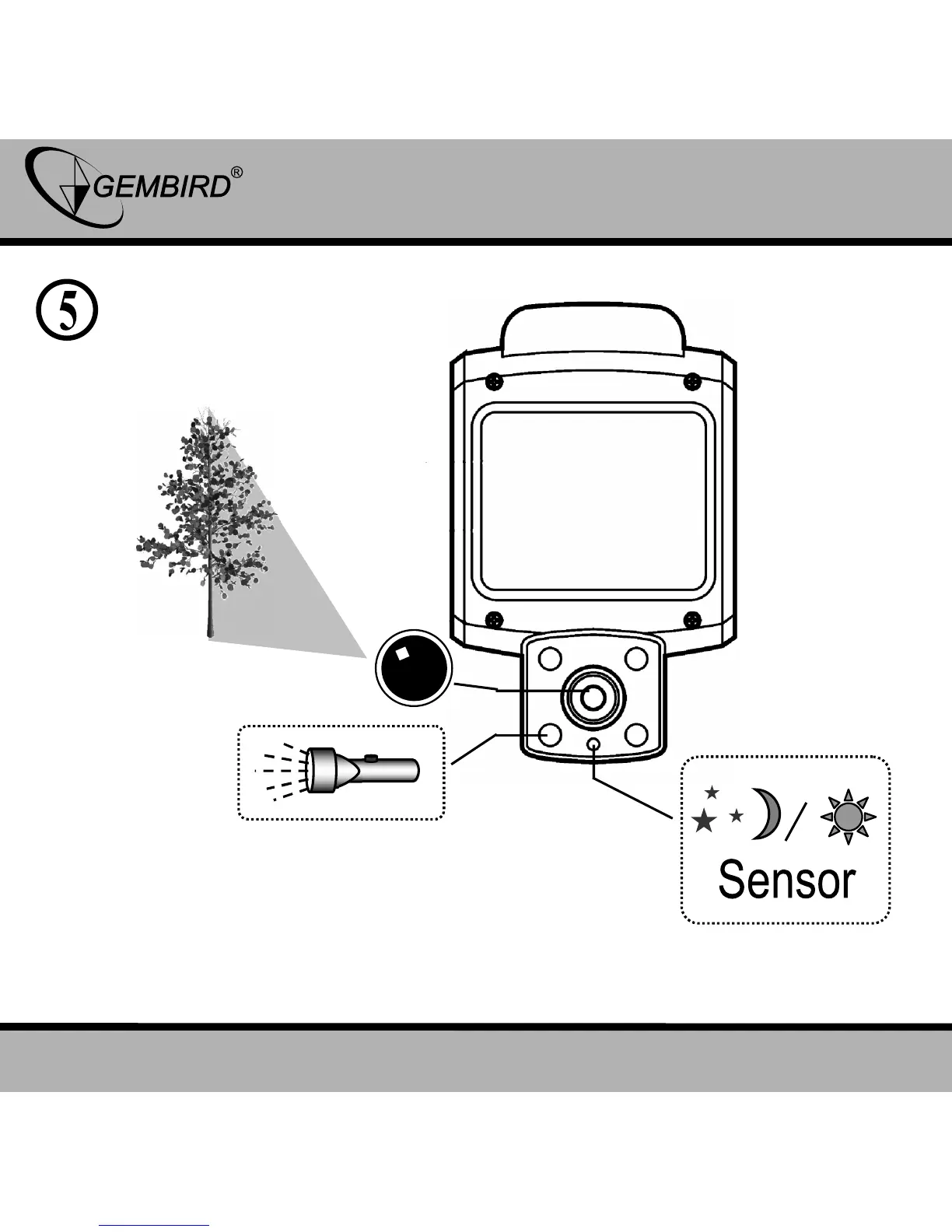 GEMBIRD®

5

/

Sensor