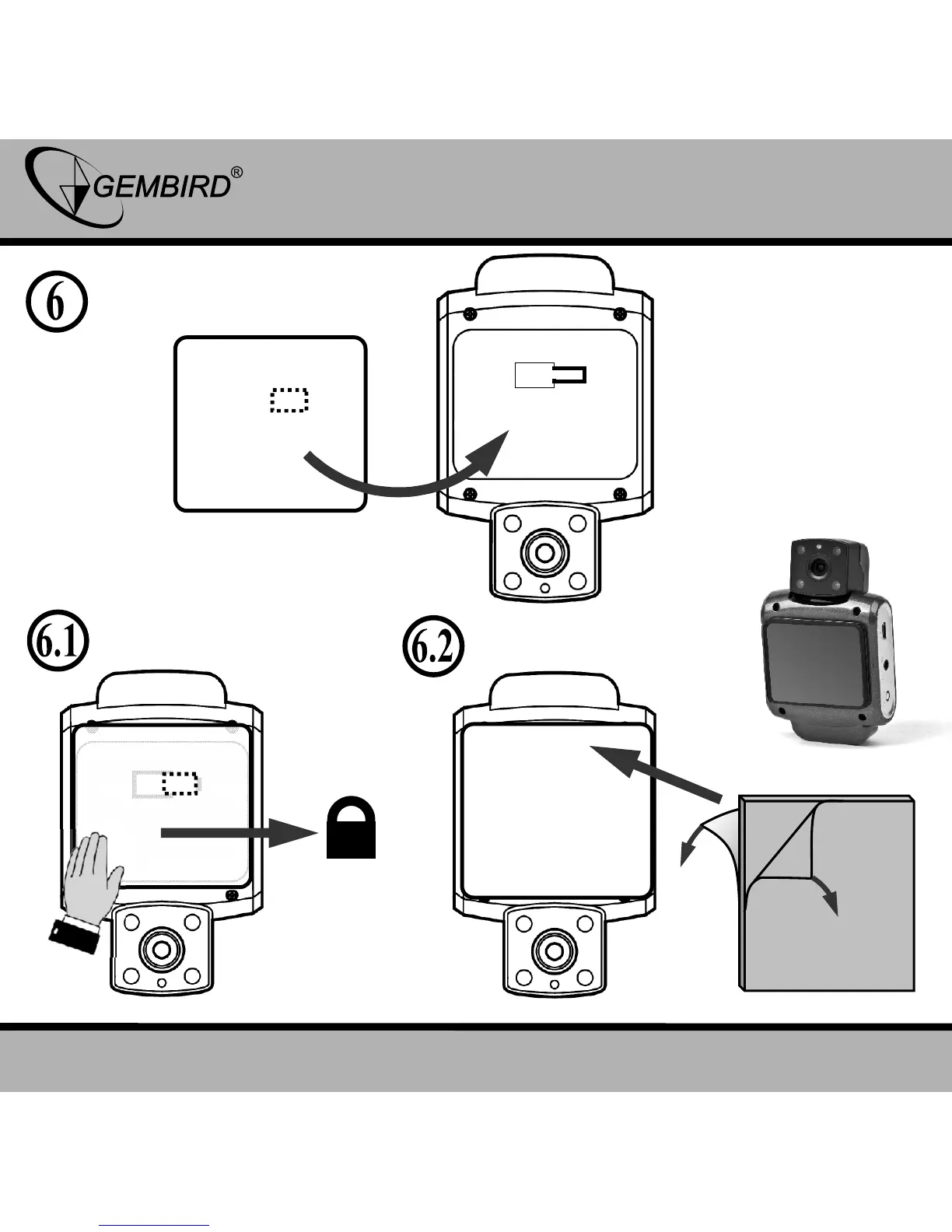 GEMBIRD®

6

6.1

6.2