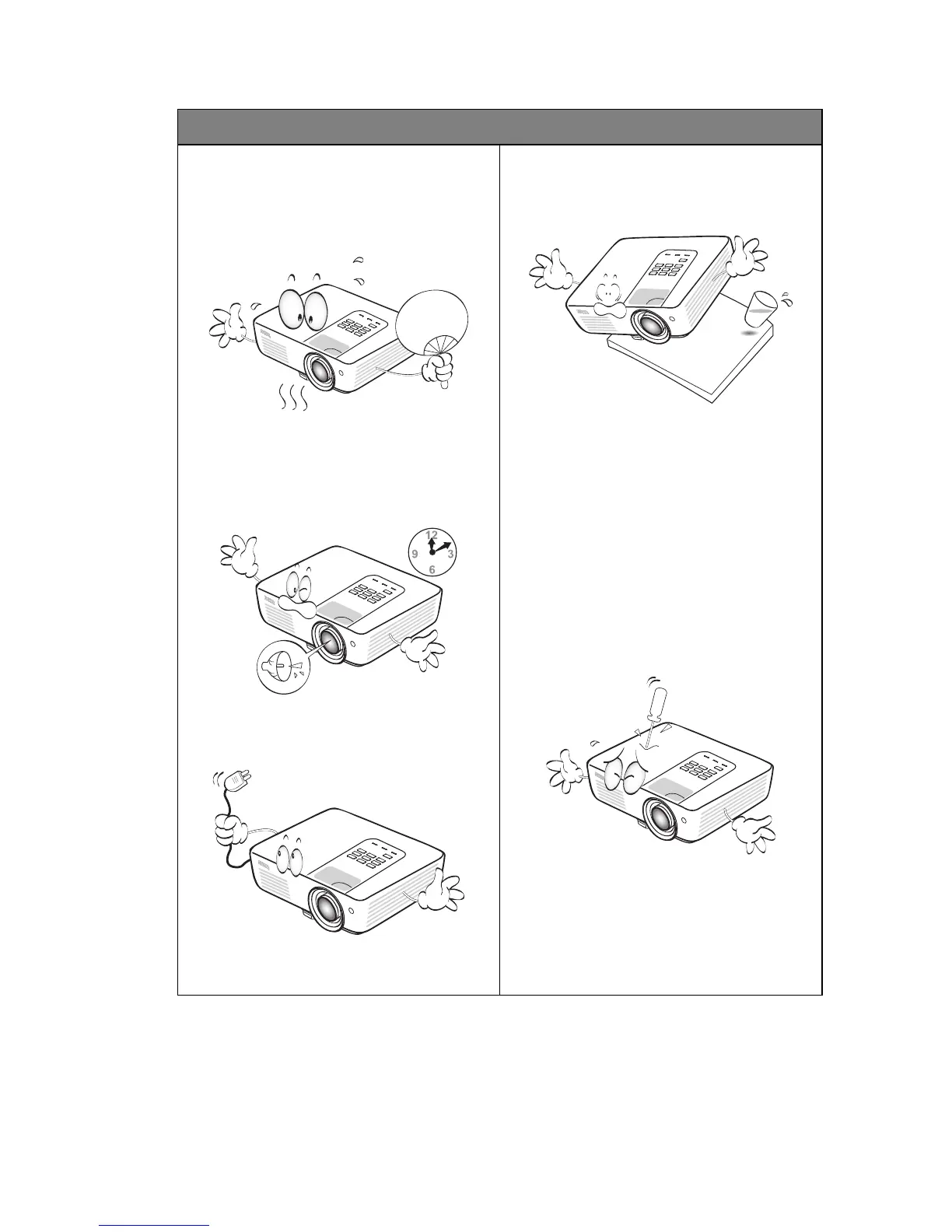 12
9
3
6