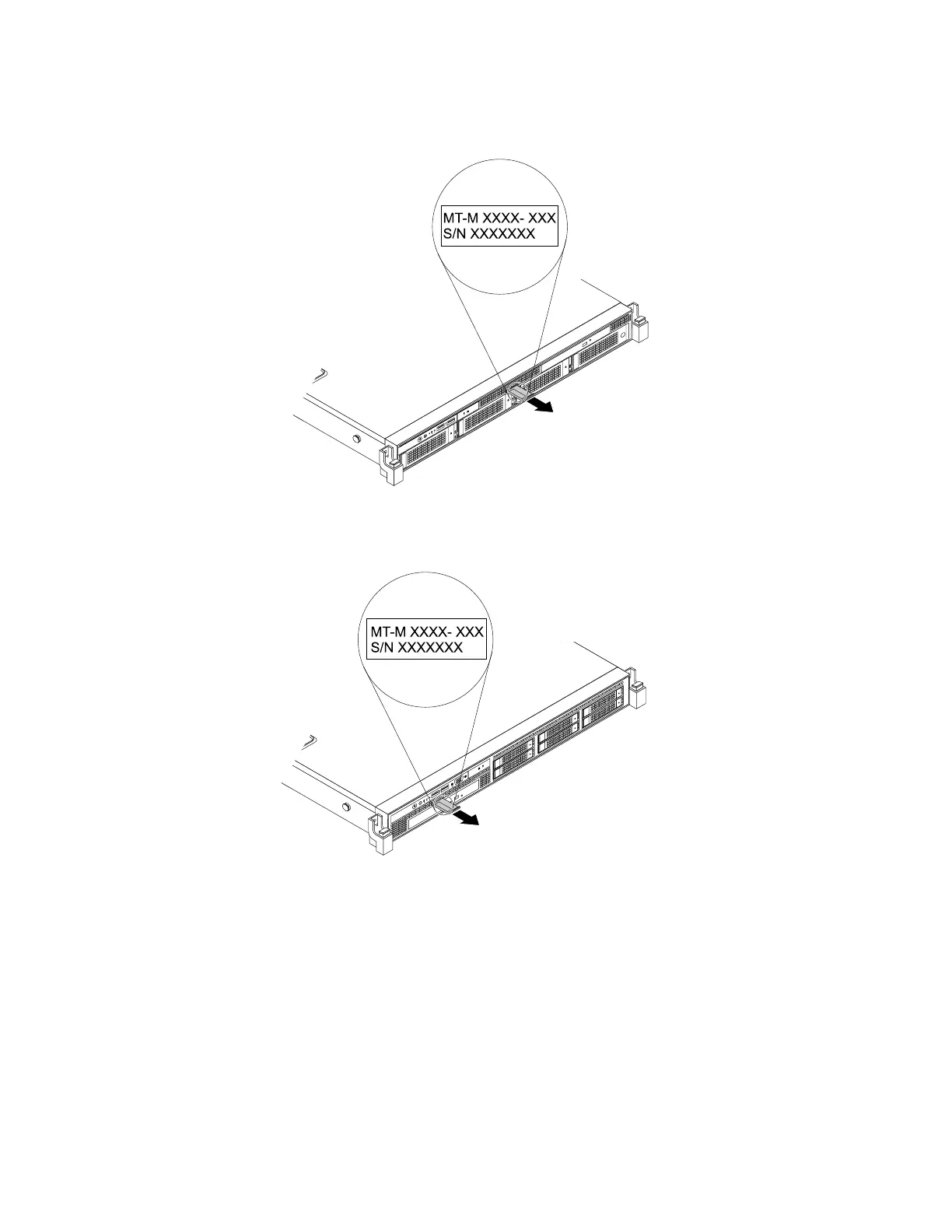 MT-M XXXX- XXX
S/N XXXXXXX

MT-M XXXX- XXX
S/N XXXXXXX