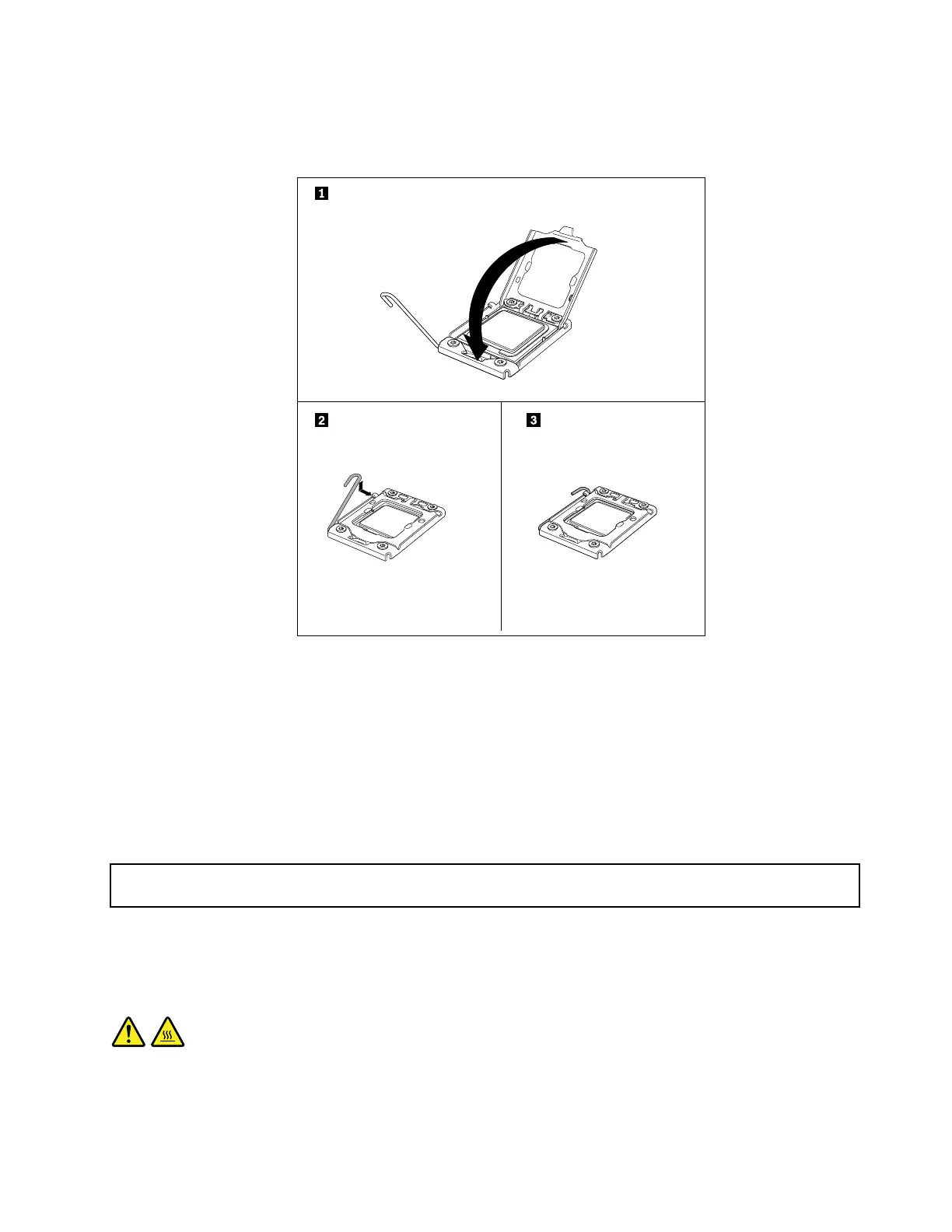 1

2

3