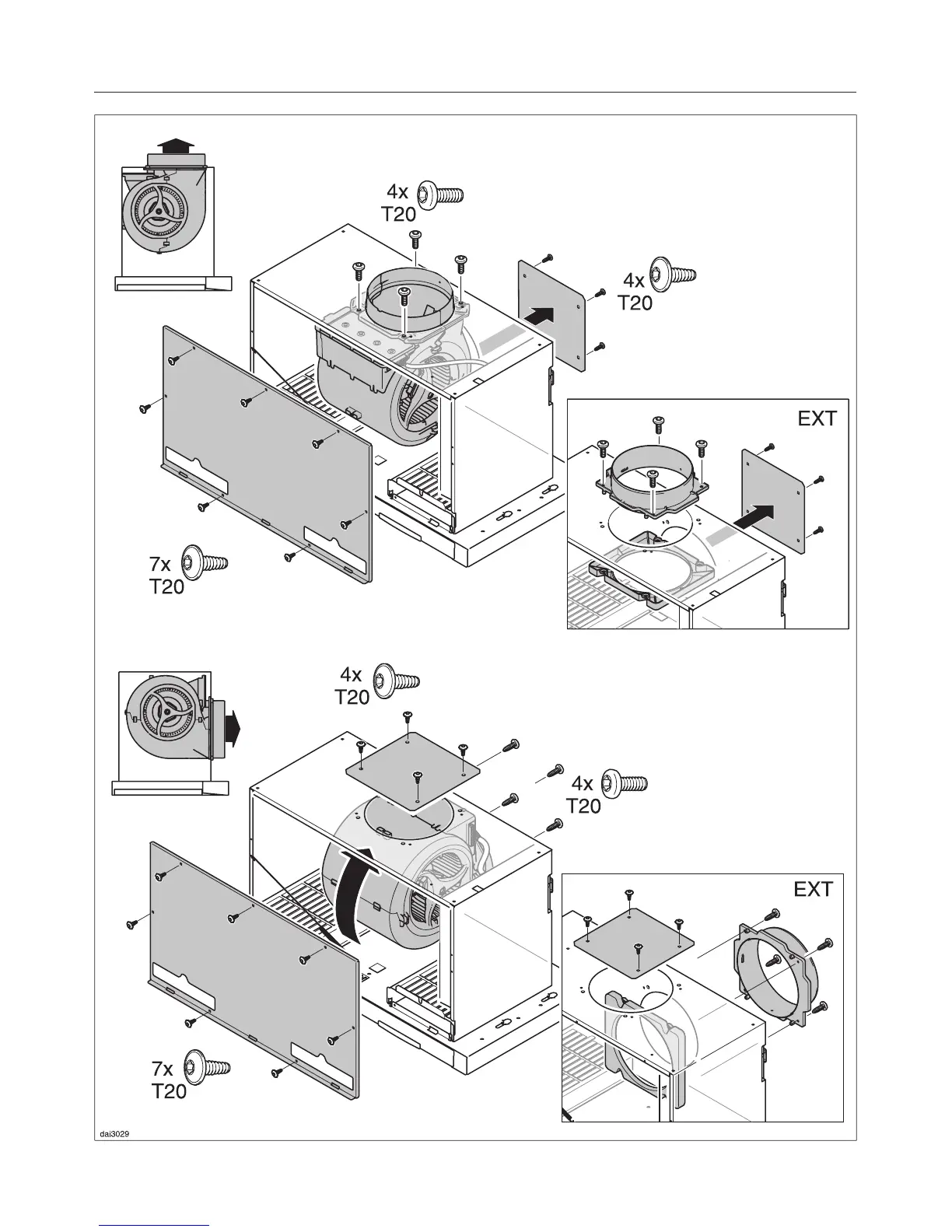 4x
T20

4x
T20

EXT

7x
T20

4x
T20

4x
T20

EXT

7x
T20

dai3029