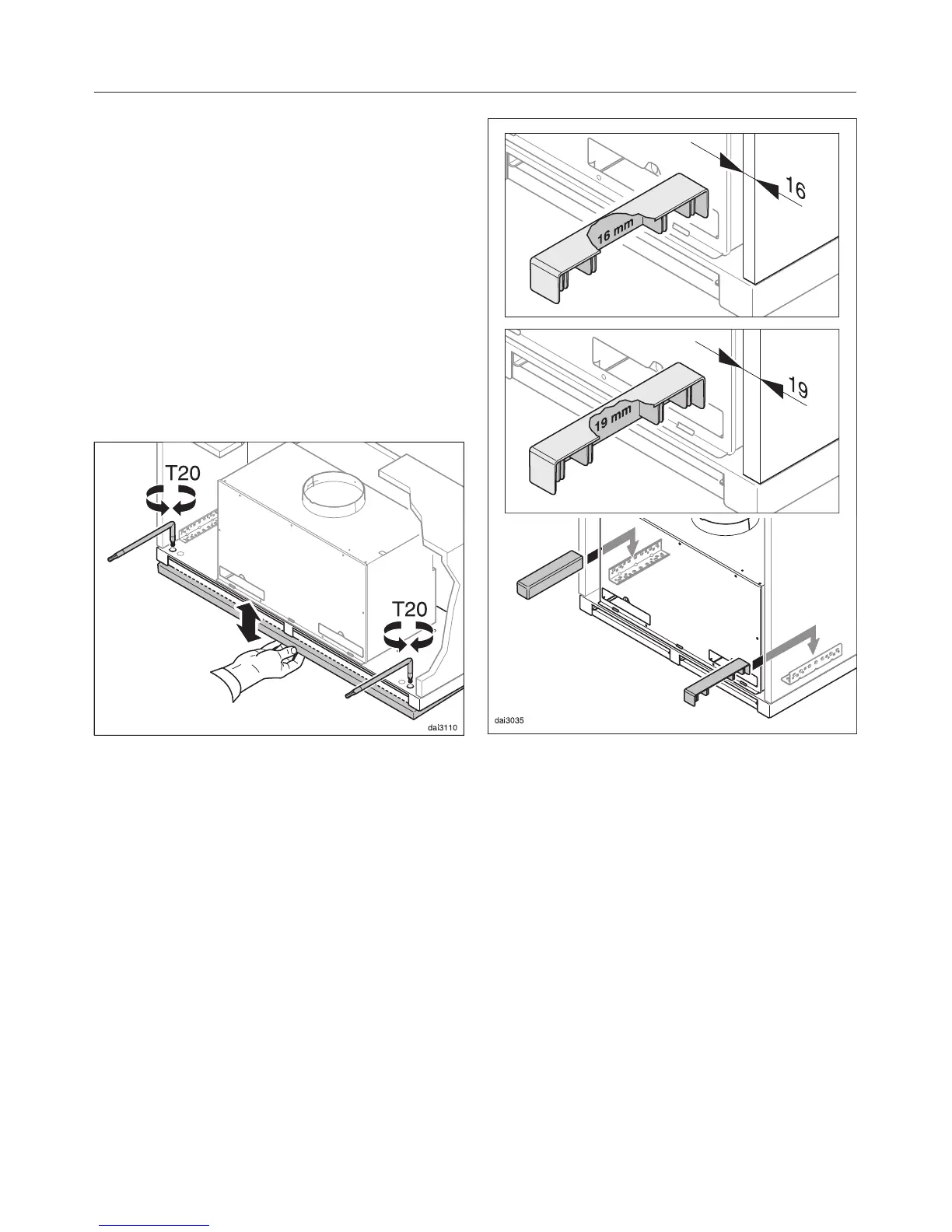 T20

T20

dai3110

16

16 mm

19

19 mm

dai3035