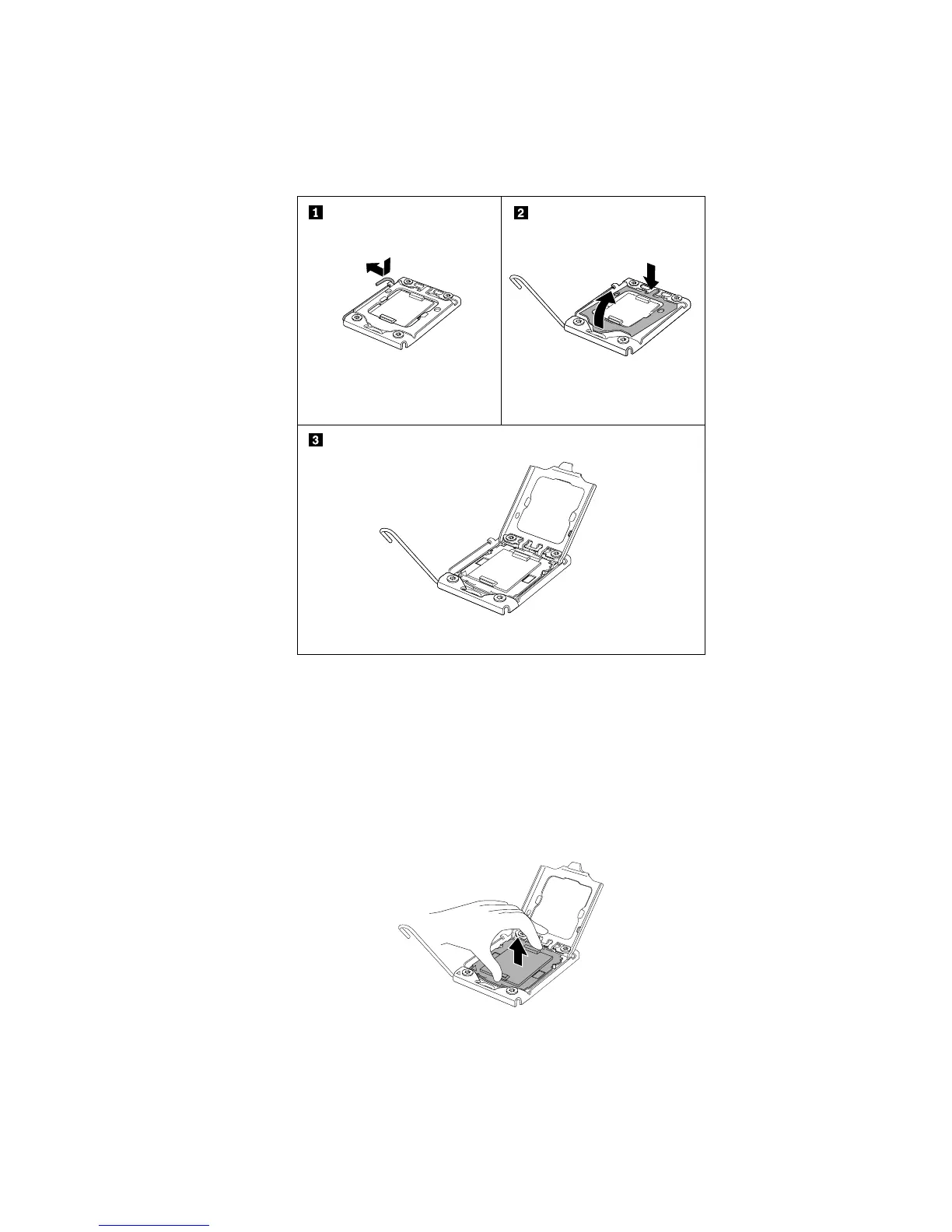 1

2

3