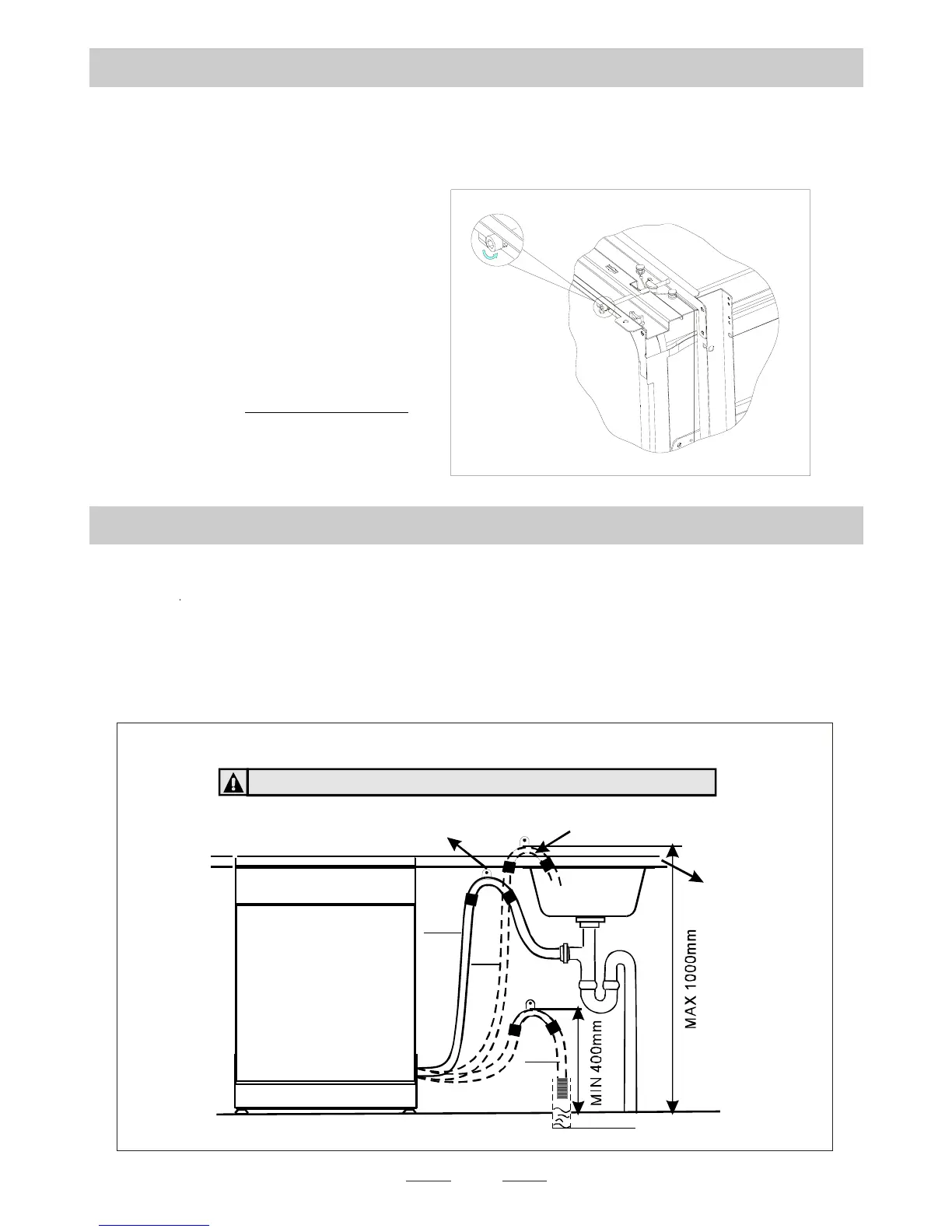 MAX 1000mm

MIN 400mm