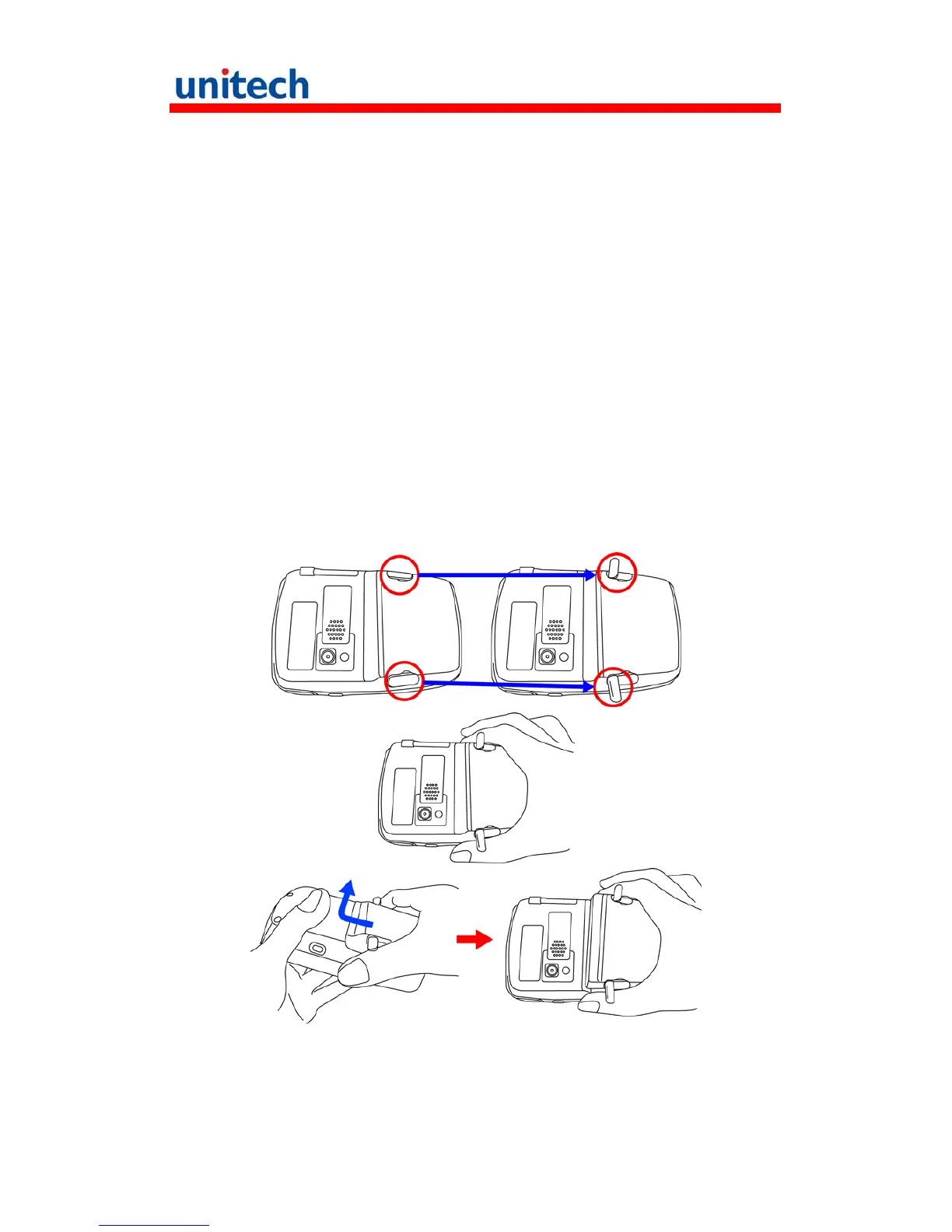 unitech