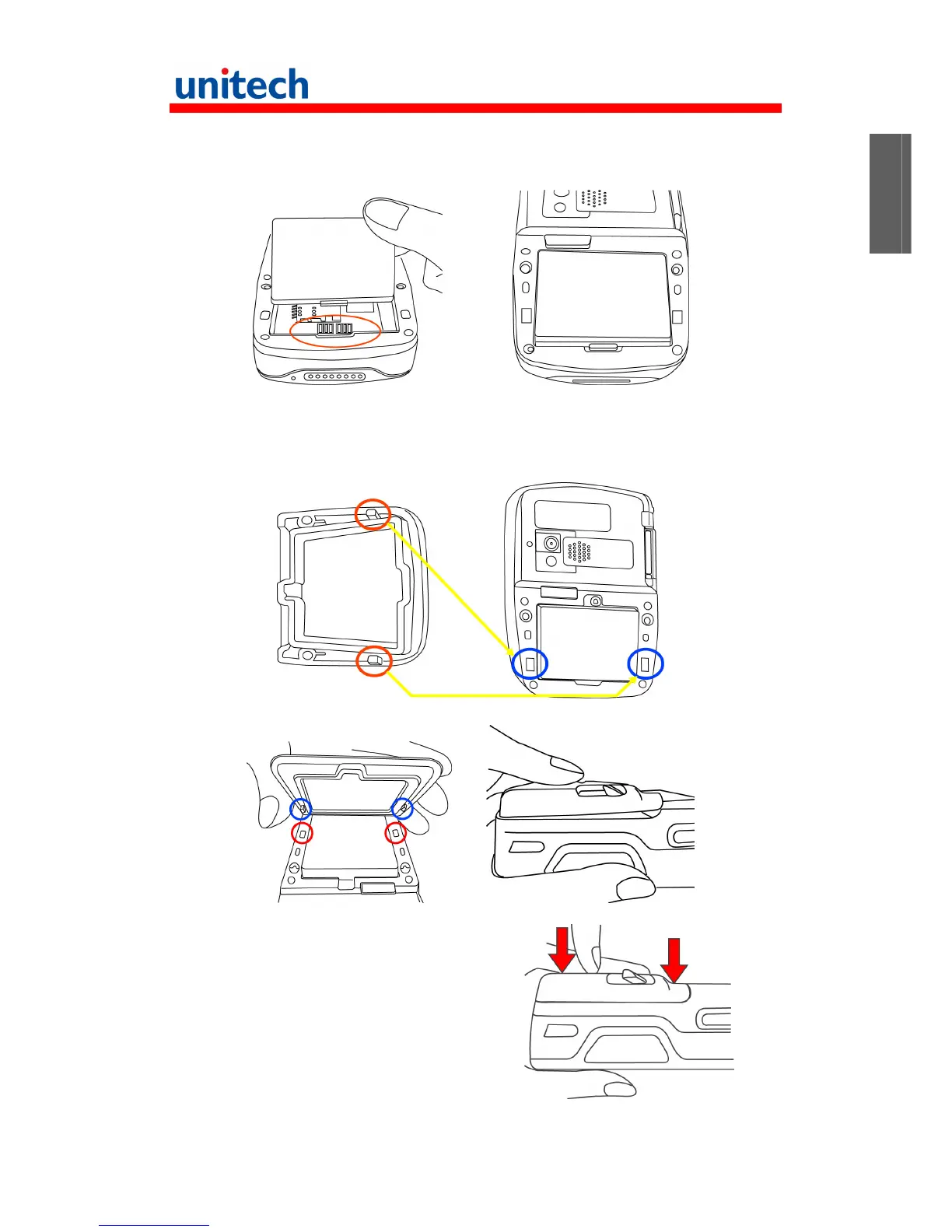 unitech