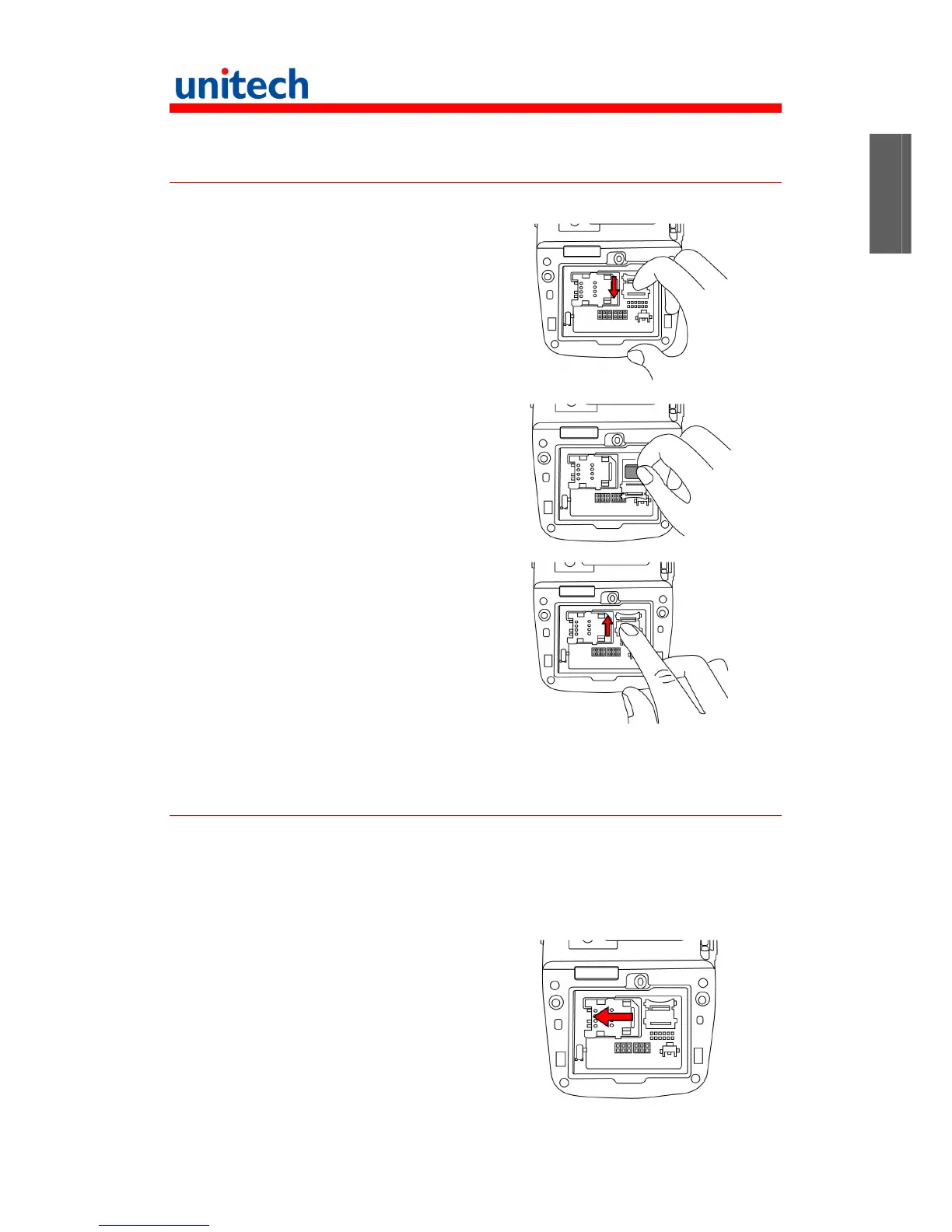 unitech