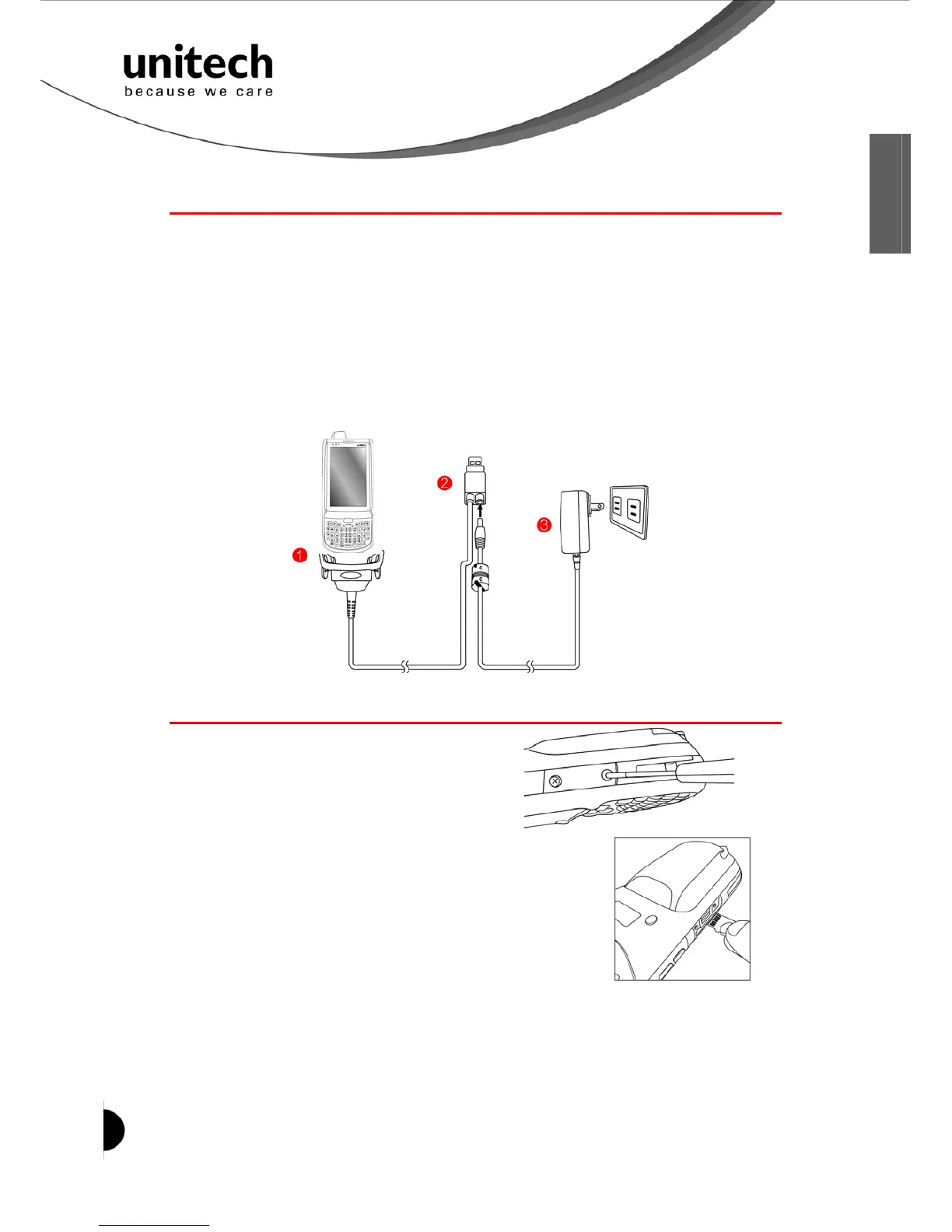 unitech
because we care

1

2

3