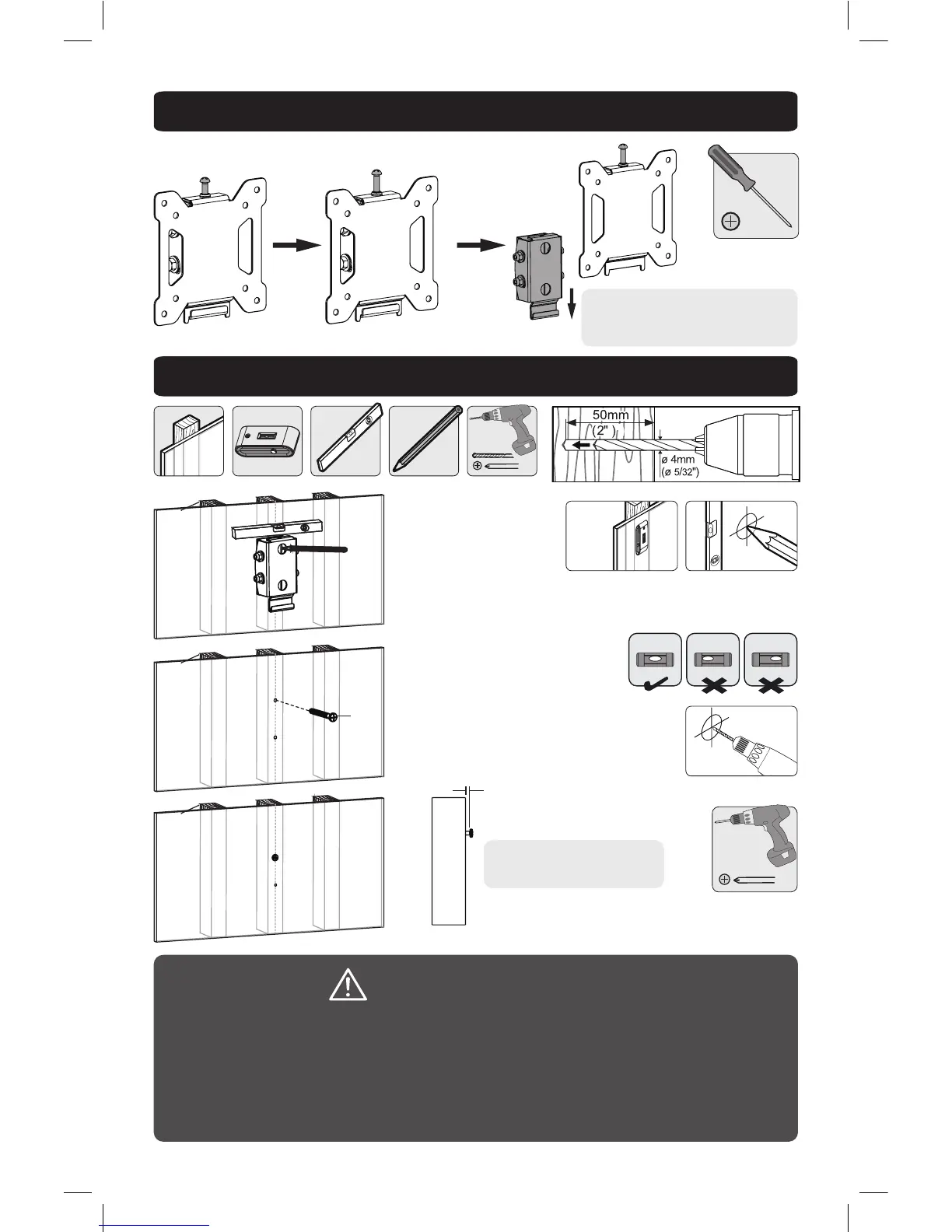 50mm
(2")
ø 4mm
(ø 5/32")