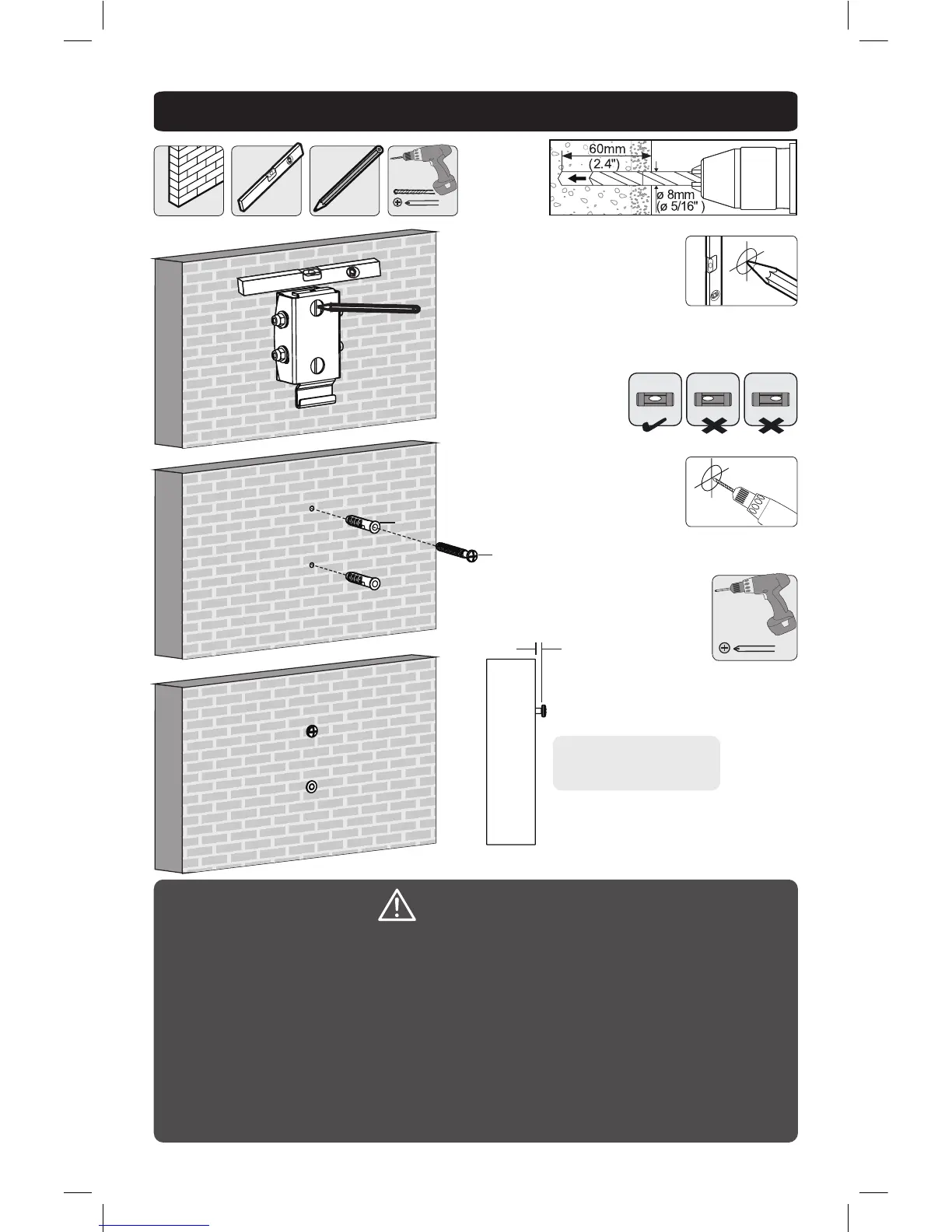 60mm
(2.4")
ø 8mm
(ø 5/16")