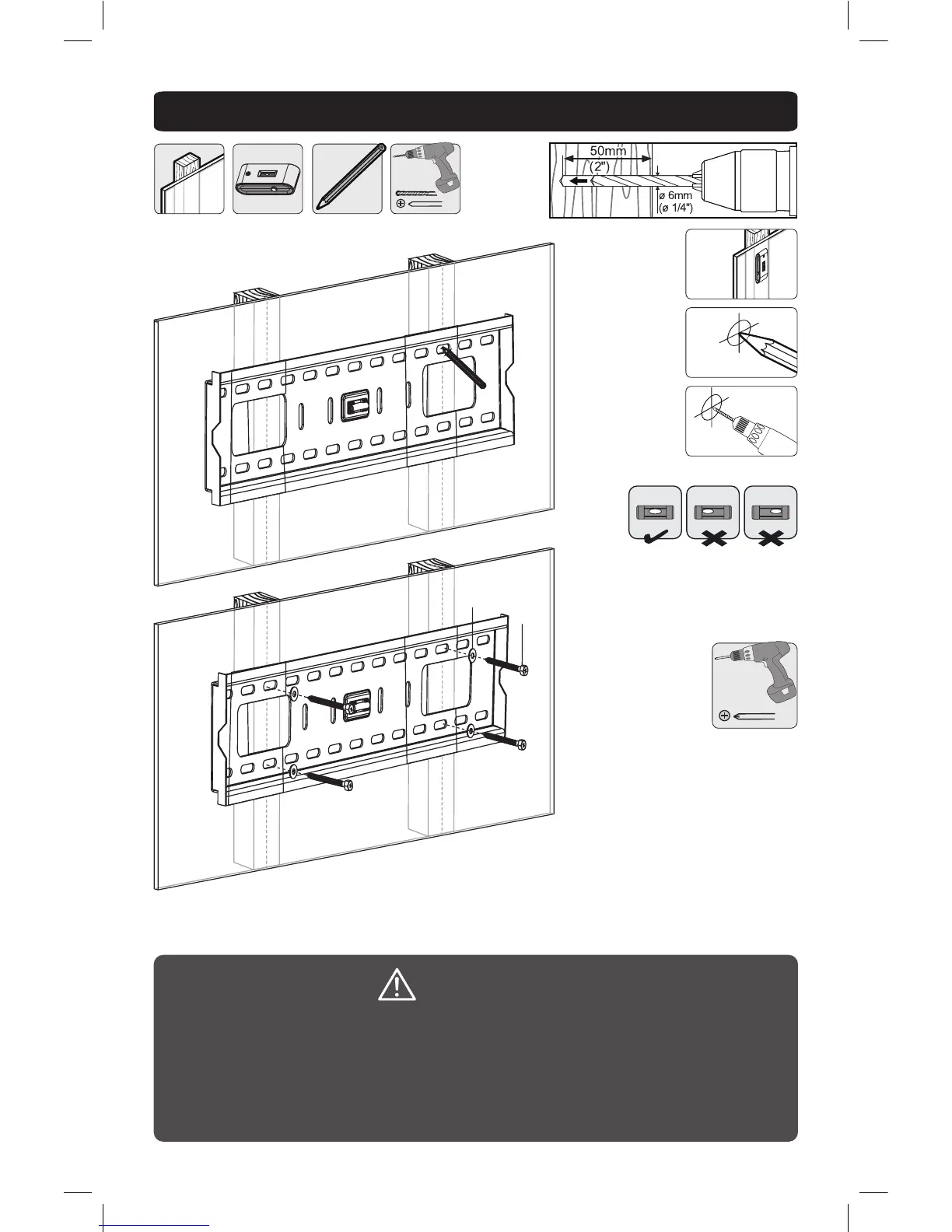 50mm
(2")
ø 6mm
(ø 1/4")