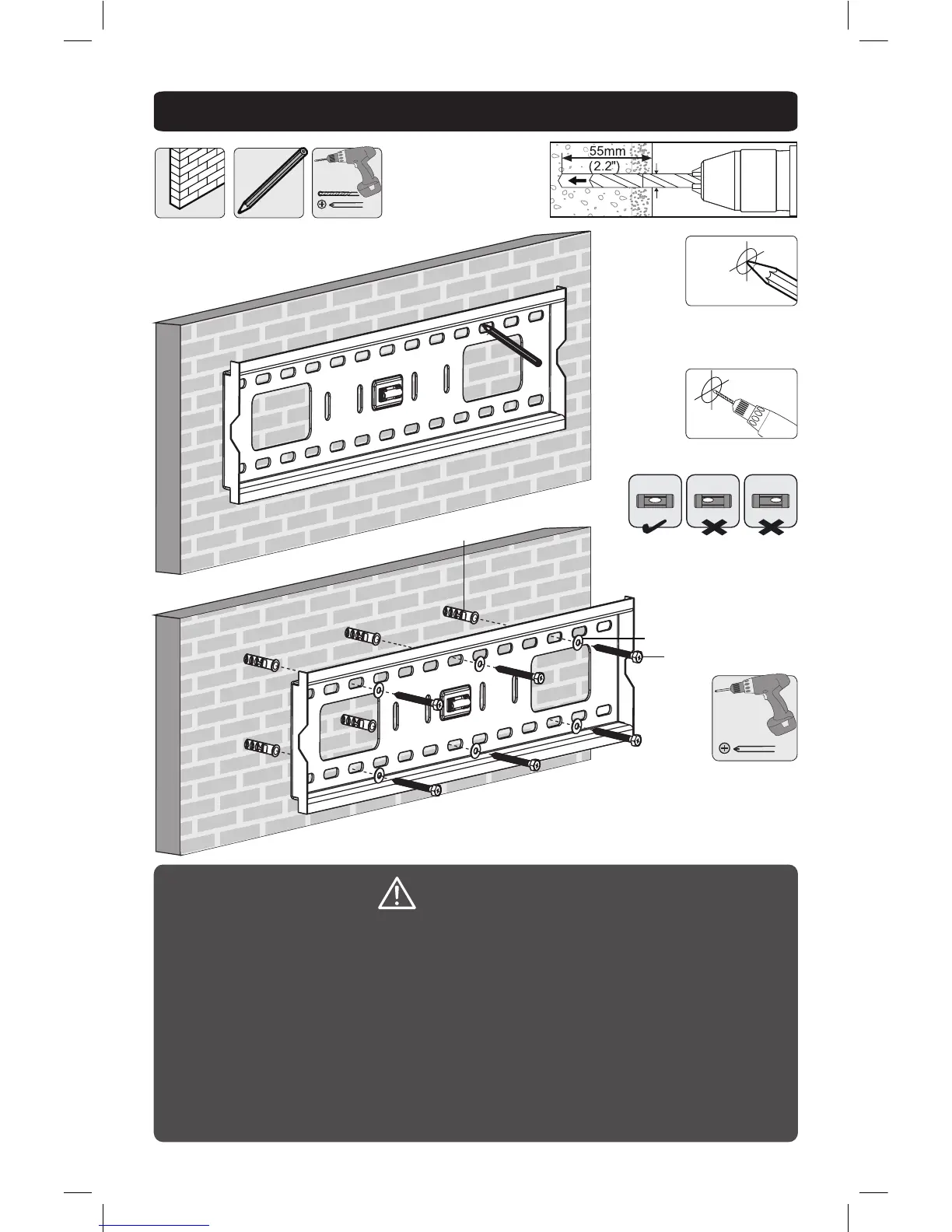 55mm
(2.2")