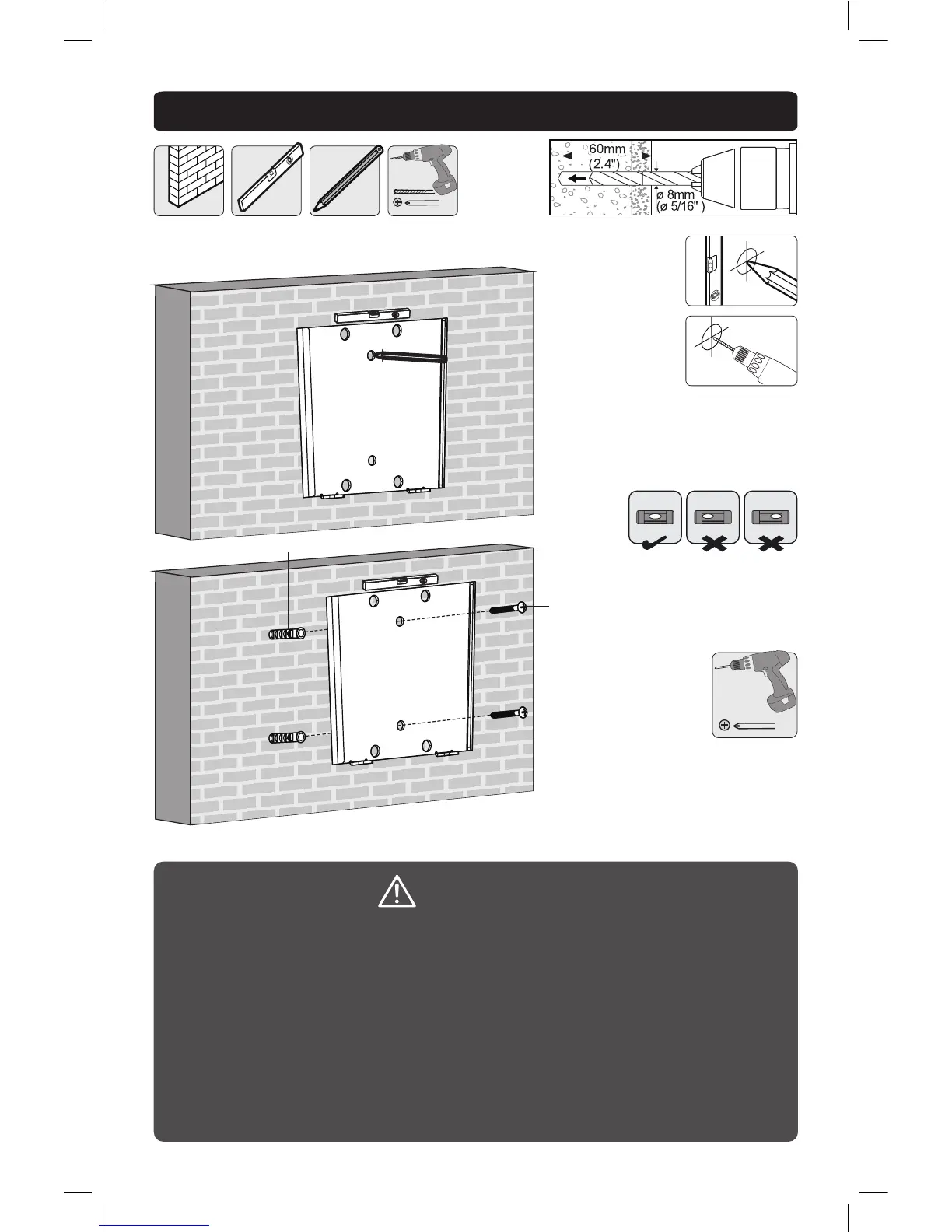 60mm
(2.4")
ø 8mm
(ø 5/16")