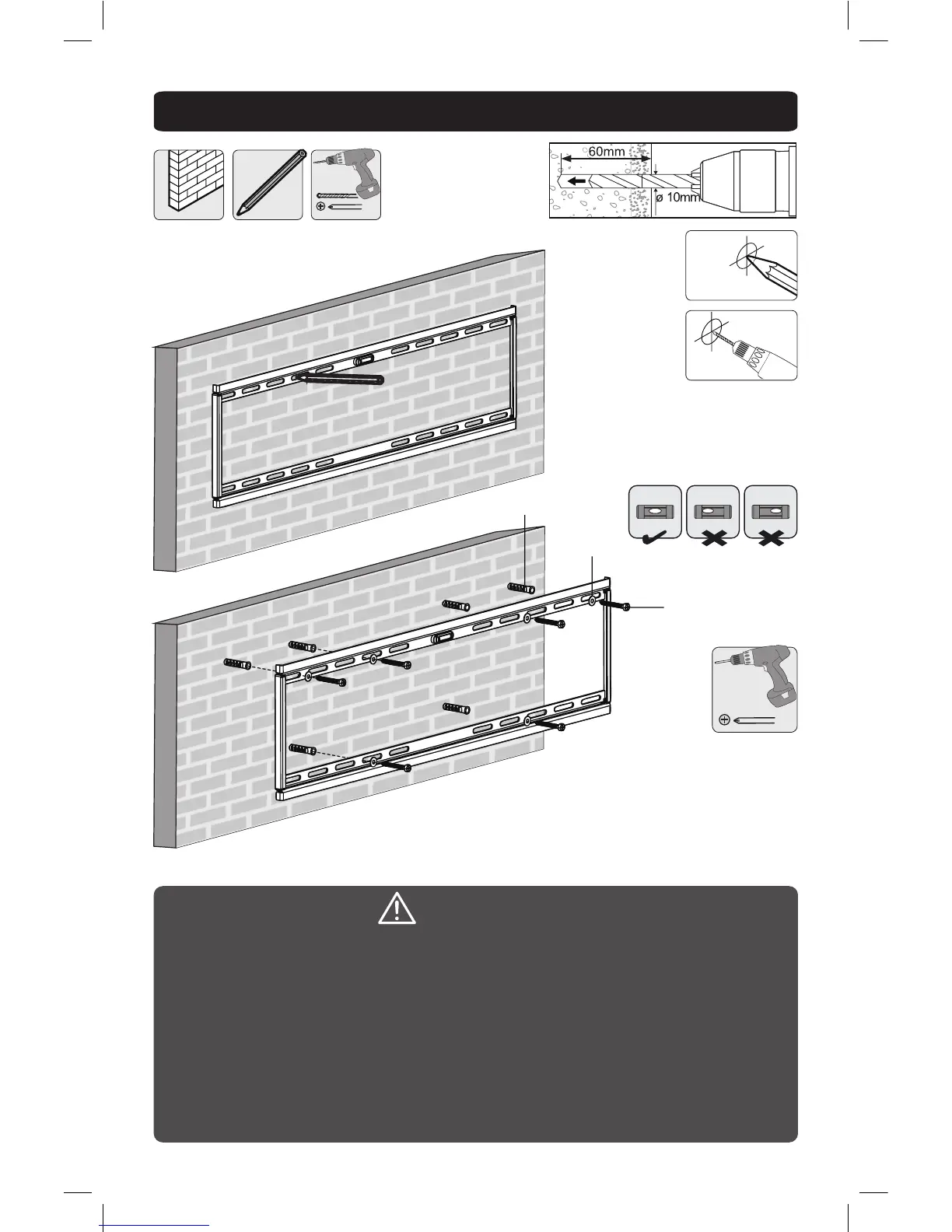 60mm

ø 10mm