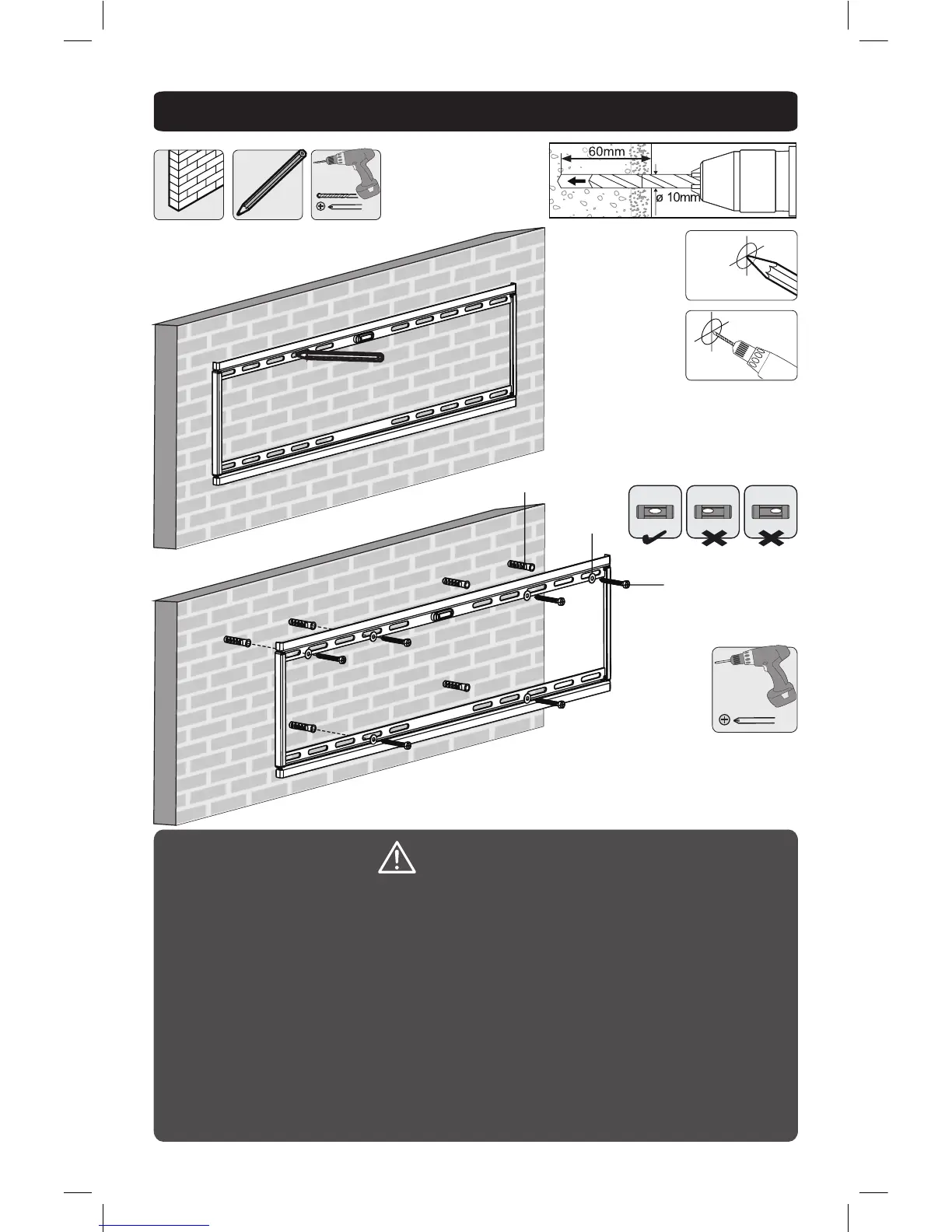 60mm

ø 10mm