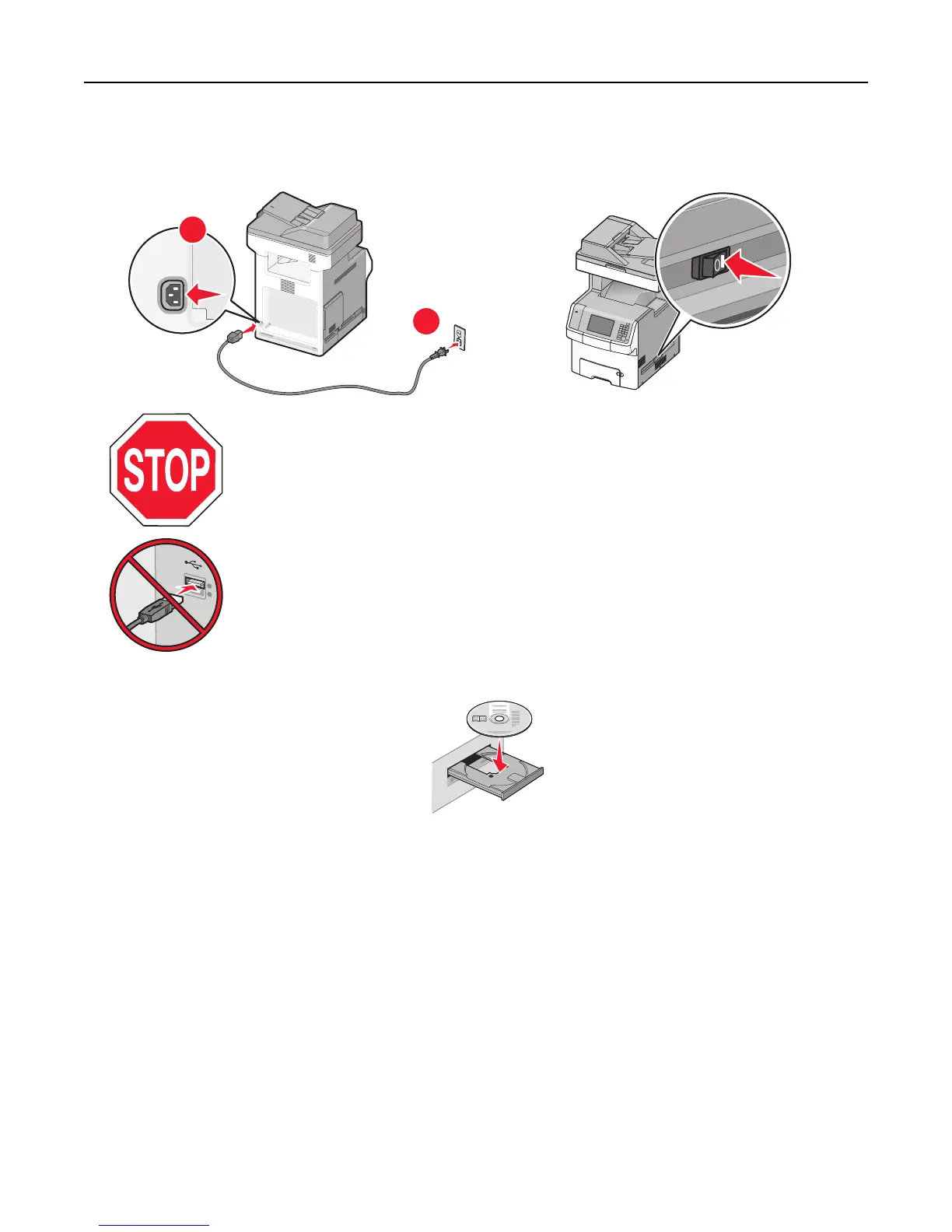 STOP