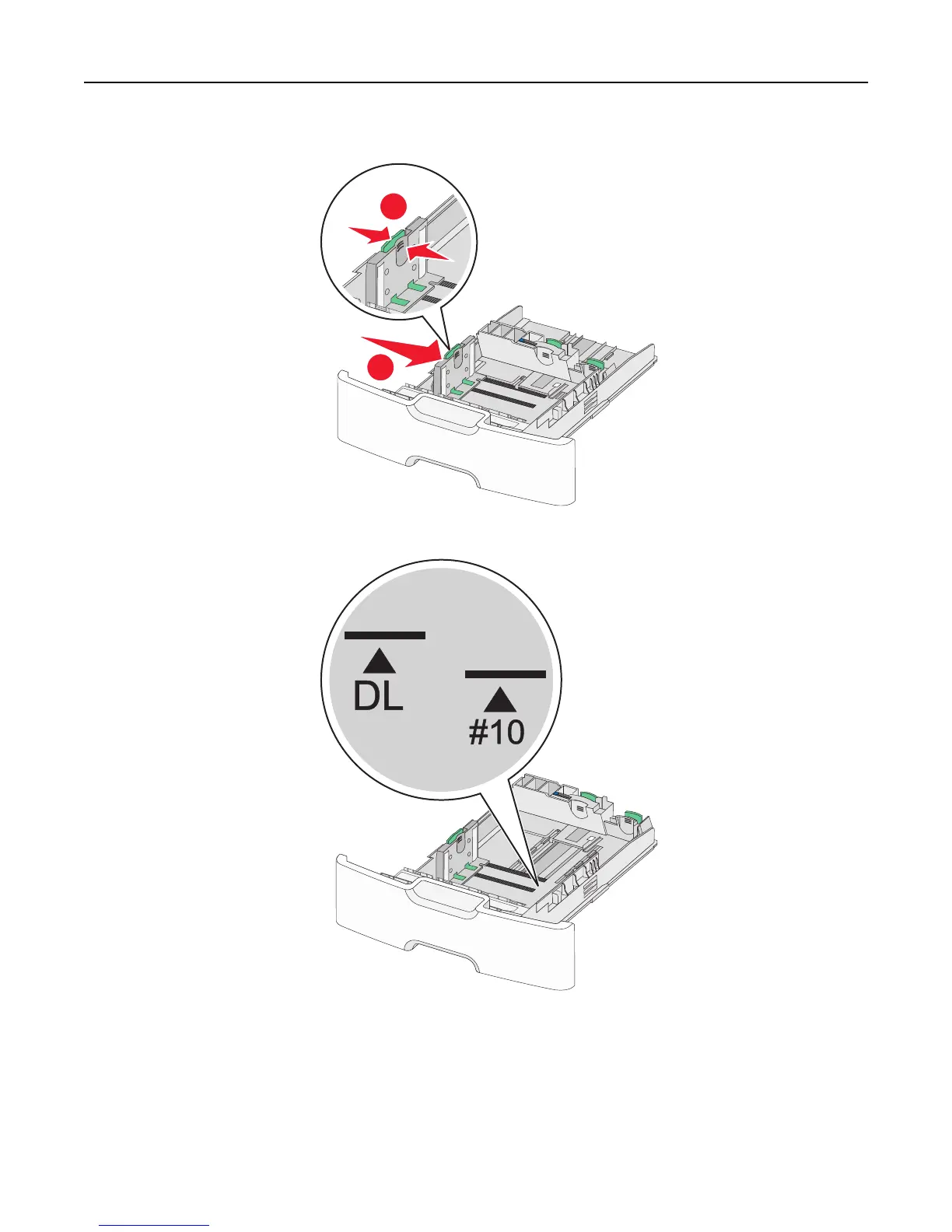 DL

#10