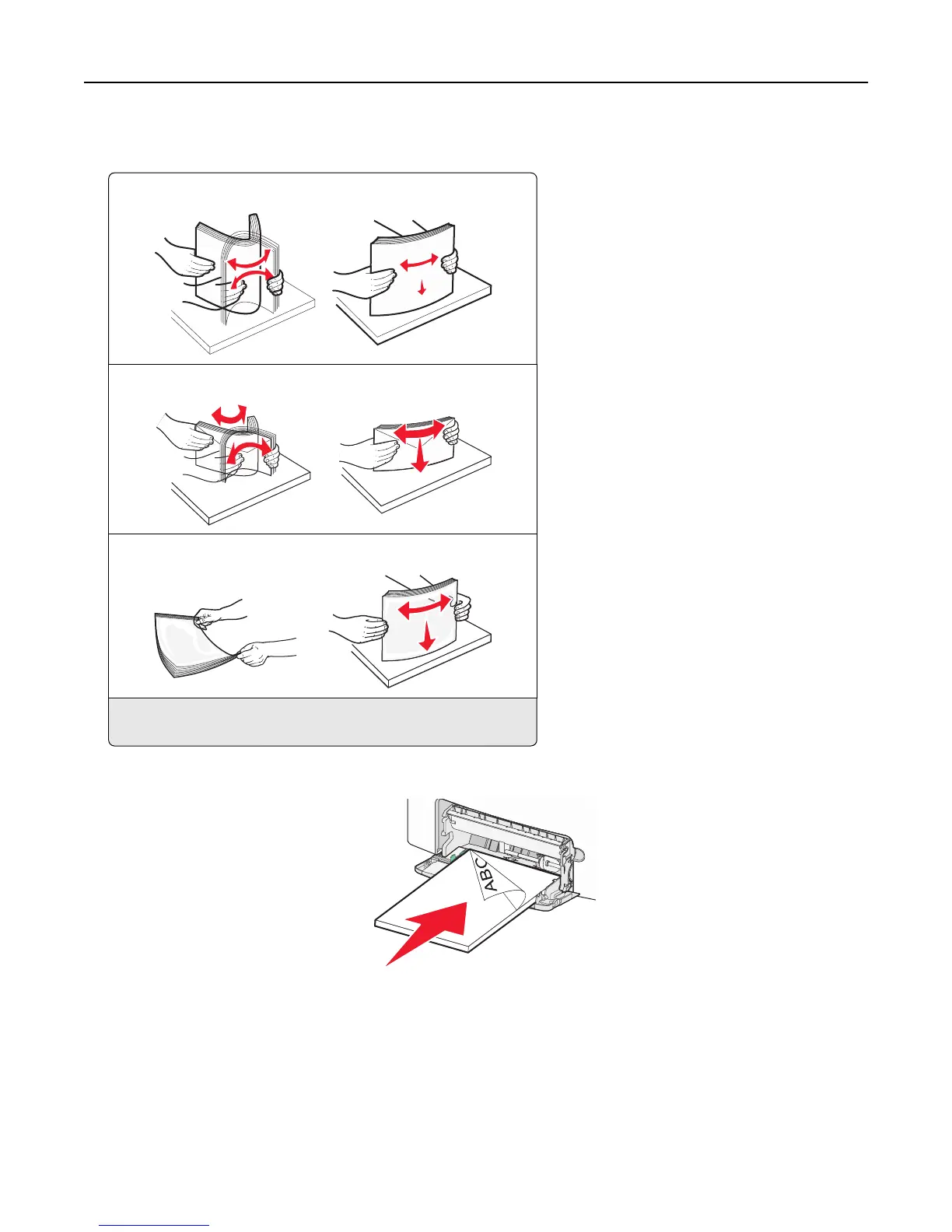 ABC