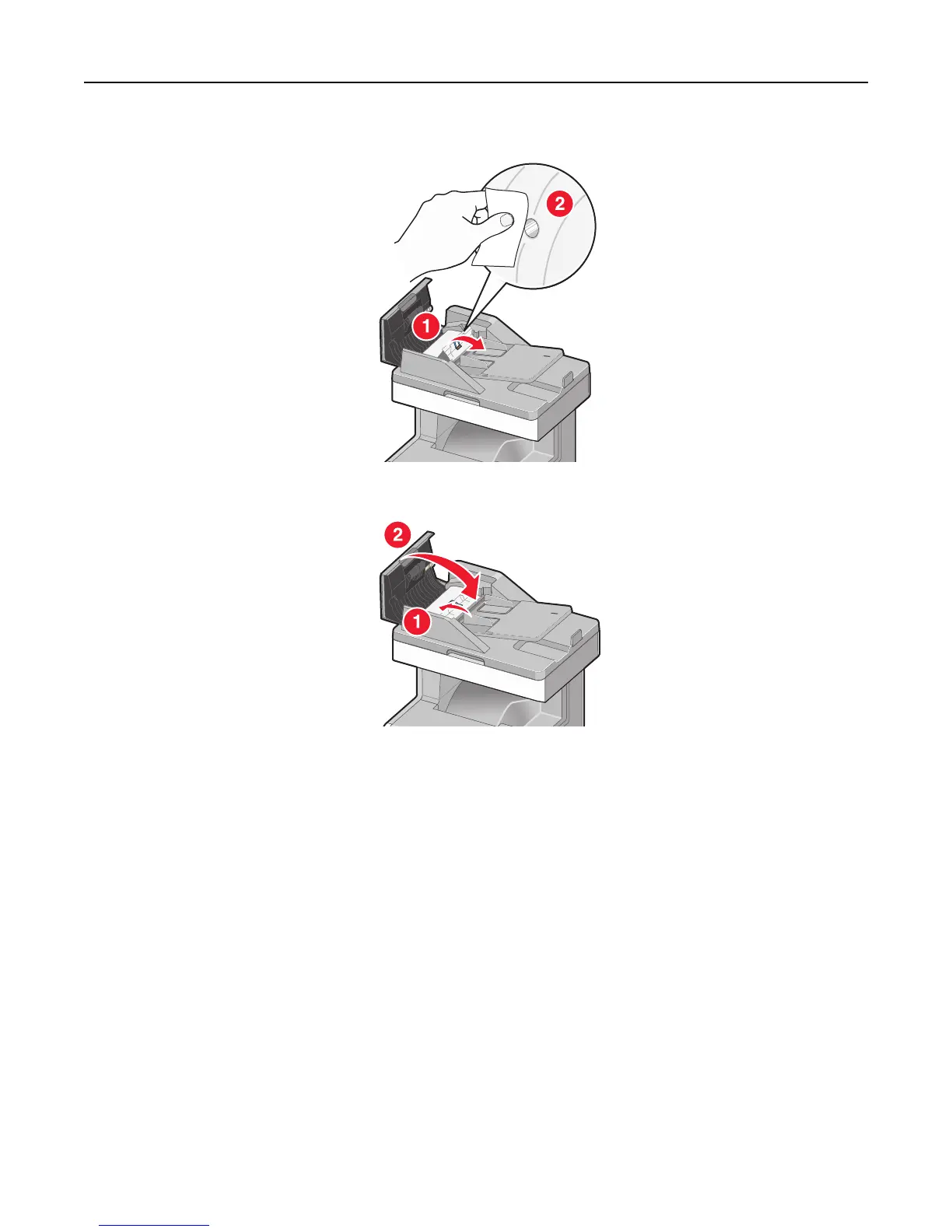 2

1

2

1