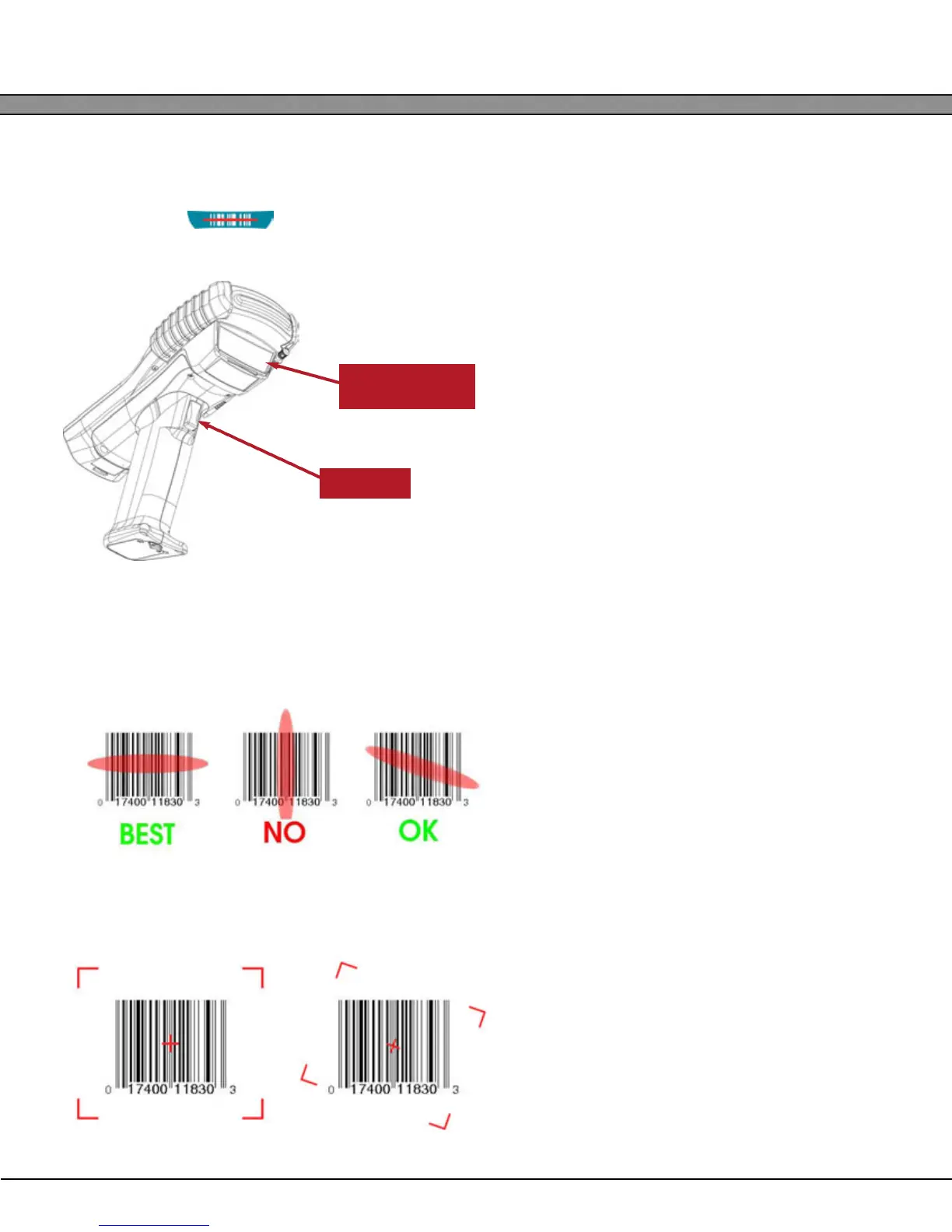 0 17400 11830 3

BEST

0 17400 11830 3

NO

0 17400 11830 3

OK

0 17400 11830 3

0 17400 11830 3