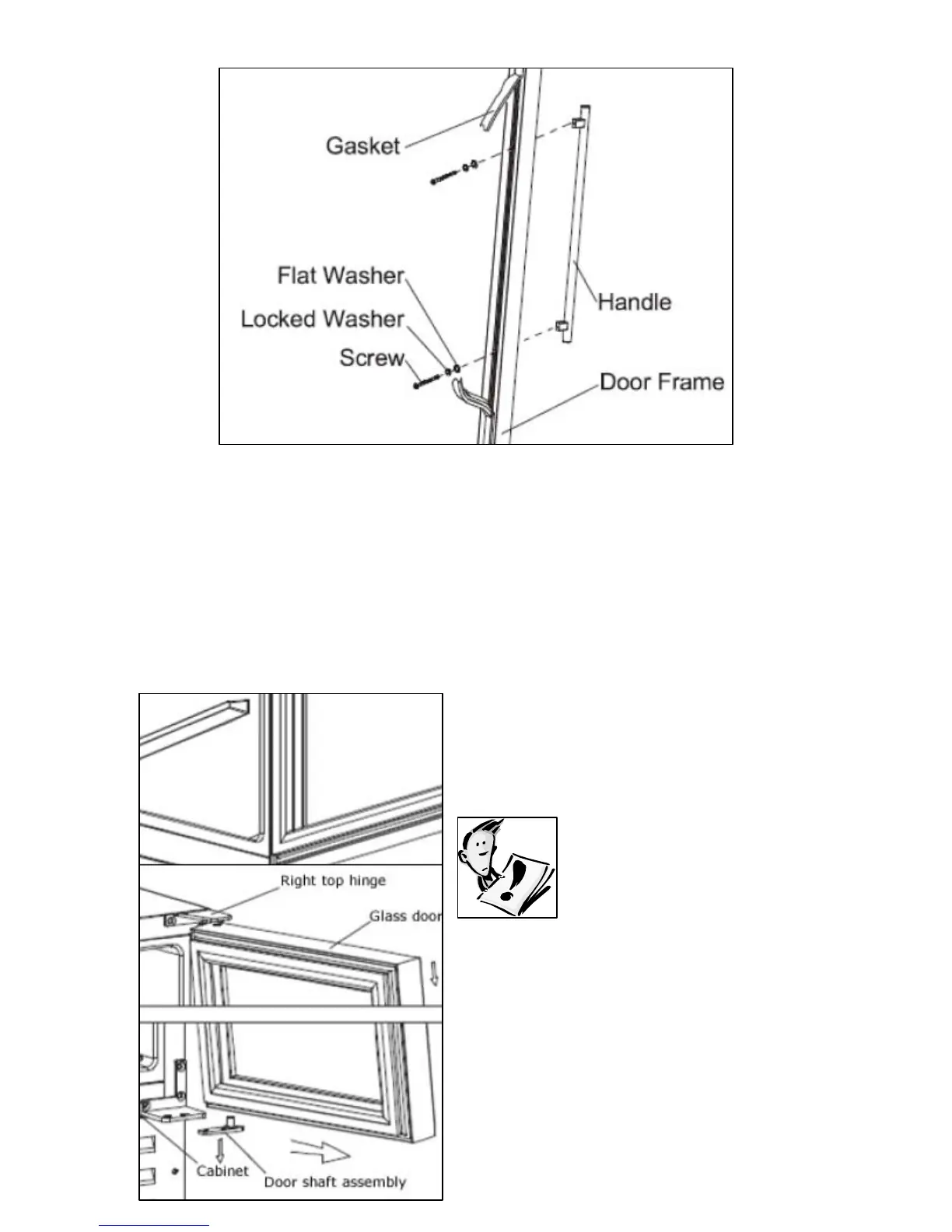 Gasket

Flat Washer

Locked Washer

Screw

Handle

Door Frame

Right top hinge

Glass door

Cabinet

Door shaft assembly