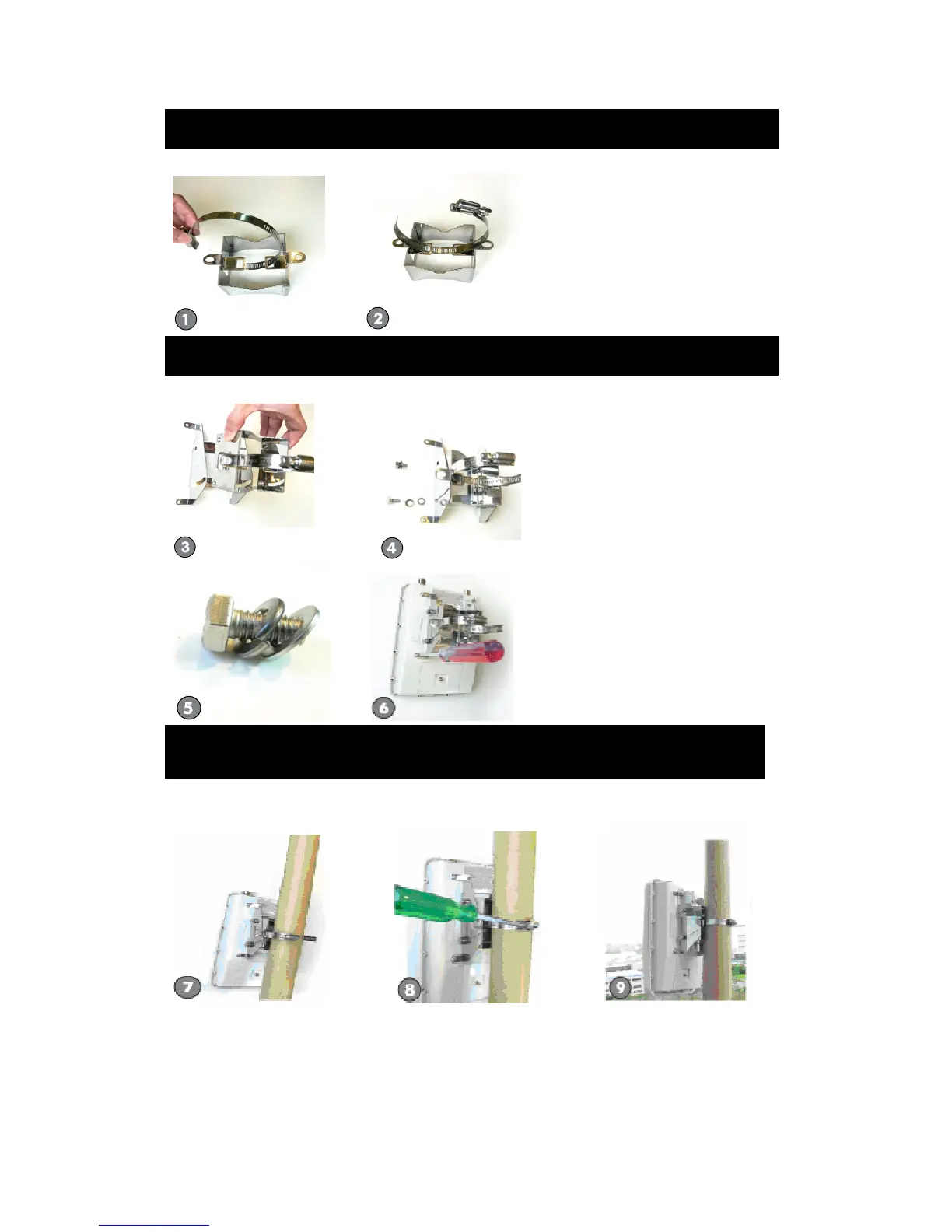 1

2

3

4

5

6

7

8

9