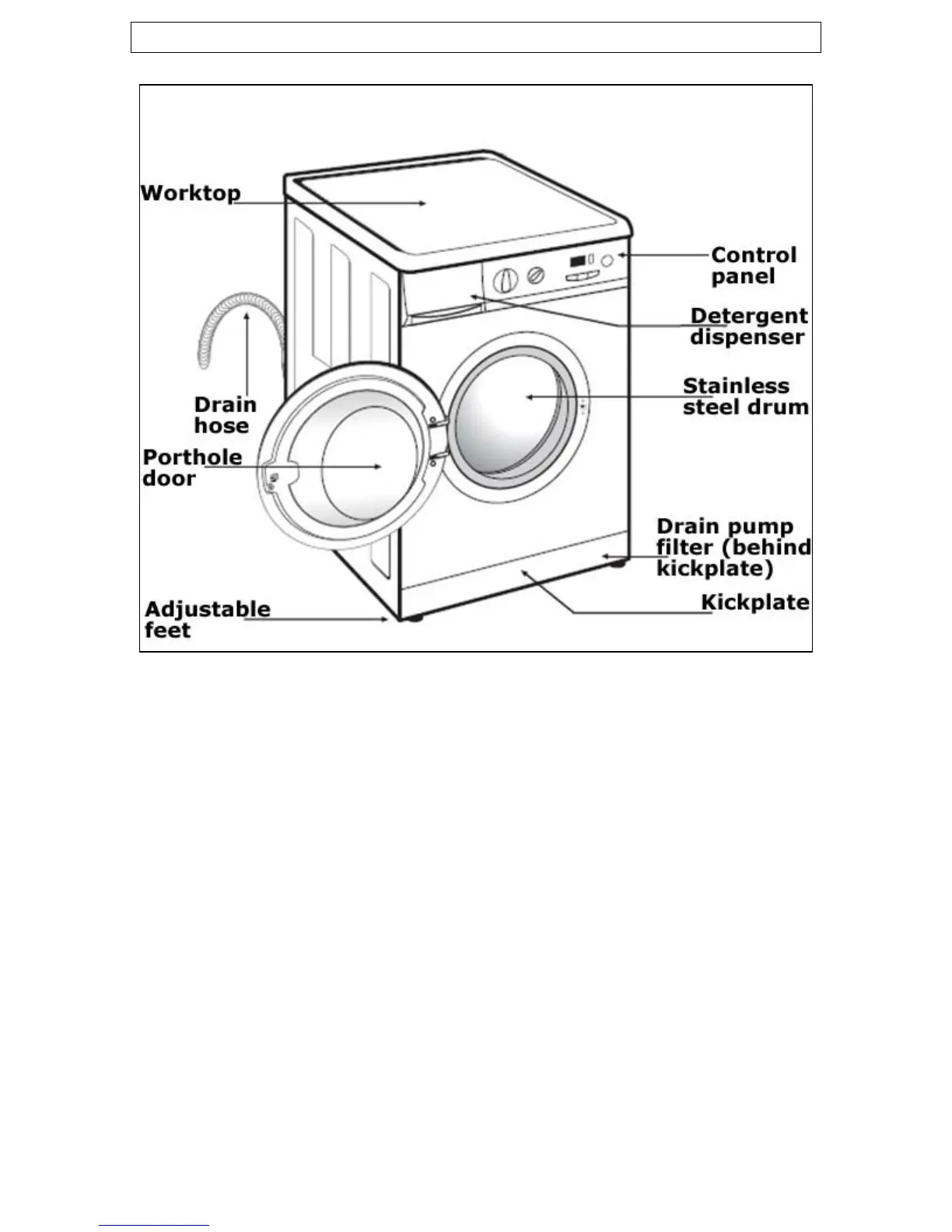 Worktop

Control panel

Detergent dispenser

Drain hose

Stainless steel drum

Porthole door

Drain pump filter (behind kickplate)

Adjustable feet

Kickplate